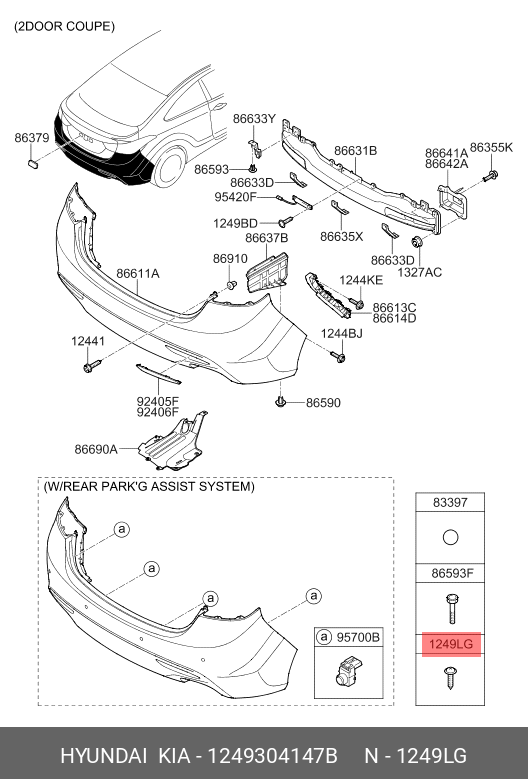 (2DOOR COUPE)

86379

86633Y
86593
86633D
95420F
1249BD
86631B
86641A
86642A
86355K
86635X
86633D
1327AC
86637B
86910
86611A
1244KE
86613C
86614D
1244BJ
12441
92405F
92406F
86590
86690A

(W/REAR PARK'G ASSIST SYSTEM)
a
a
a
a
a 95700B

83397
86593F
1249LG

HYUNDAI KIA - 1249304147B N - 1249LG