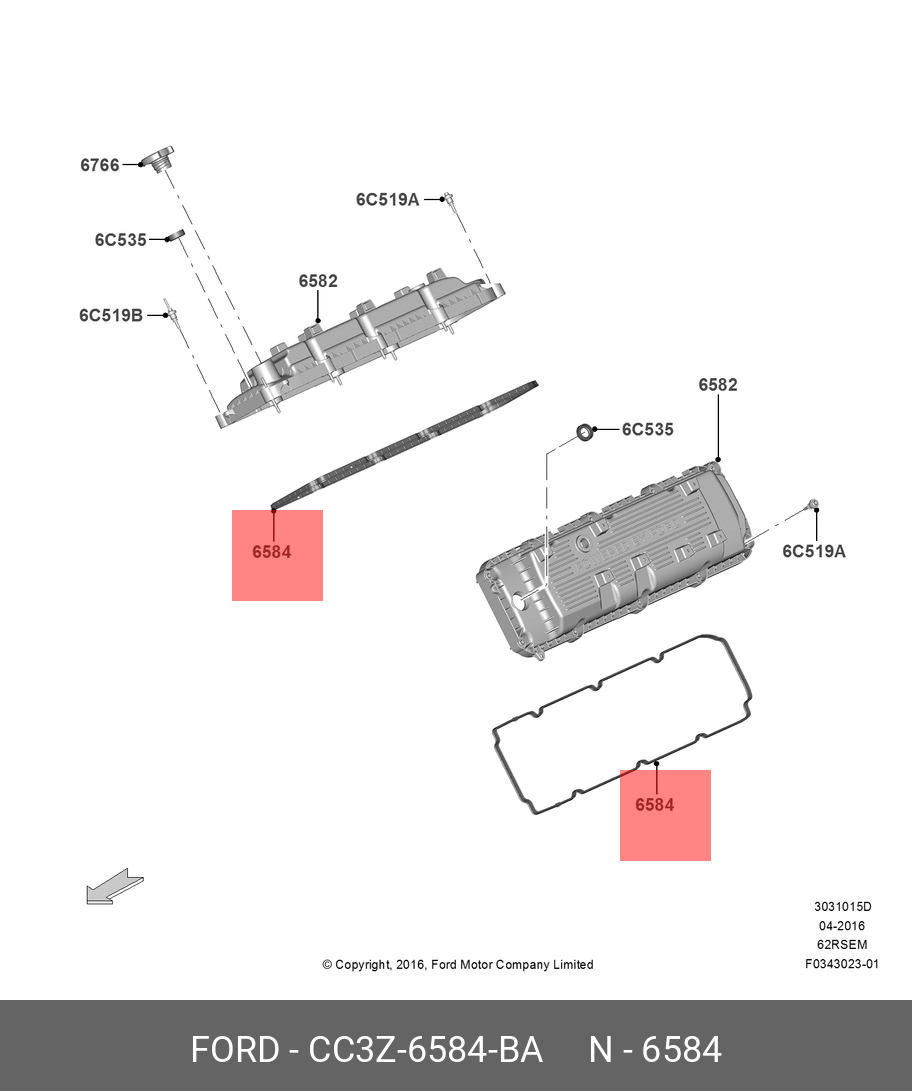 6766

6C519A

6C535

6582

6C519B

6582

6C535

6584

6C519A

6584

3031015D
04-2016
62RSEM
F0343023-01

© Copyright, 2016, Ford Motor Company Limited

FORD - CC3Z-6584-BA N - 6584