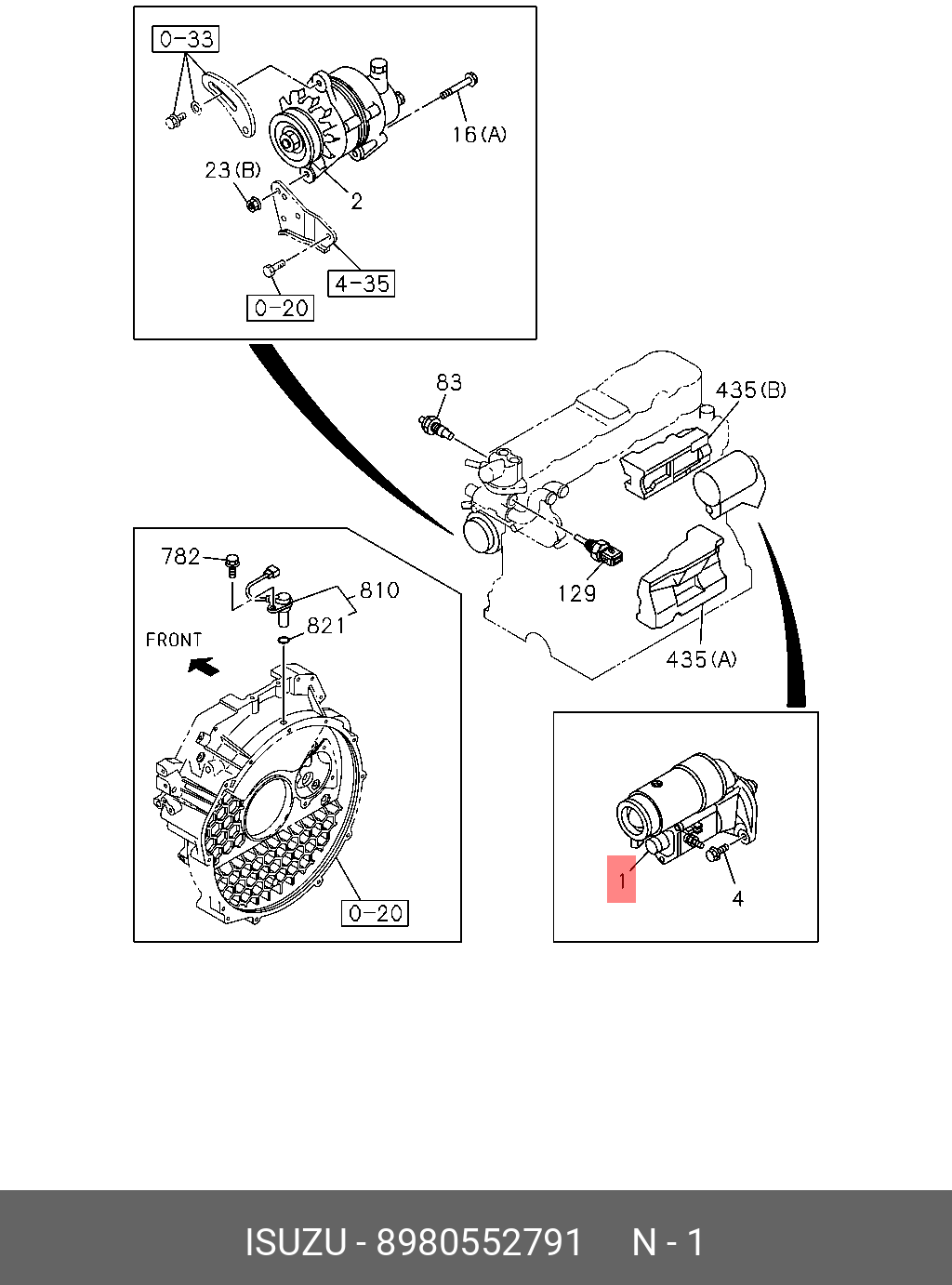 0-33
16(A)
23(B)
2
4-35
0-20
83
435(B)
129
435(A)
782
810
821
FRONT
0-20
1
4
ISUZU - 8980552791 N - 1