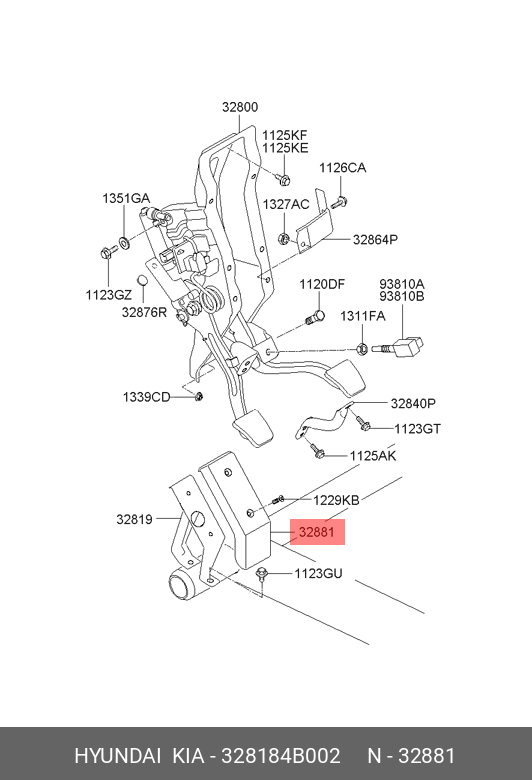 32800
1125KF
1125KE
1126CA
1351GA
1327AC
32864P
1123GZ
32876R
1120DF
93810A
93810B
1311FA
1339CD
32840P
1123GT
1125AK
1229KB
32819
32881
1123GU

HYUNDAI KIA - 328184B002 N - 32881