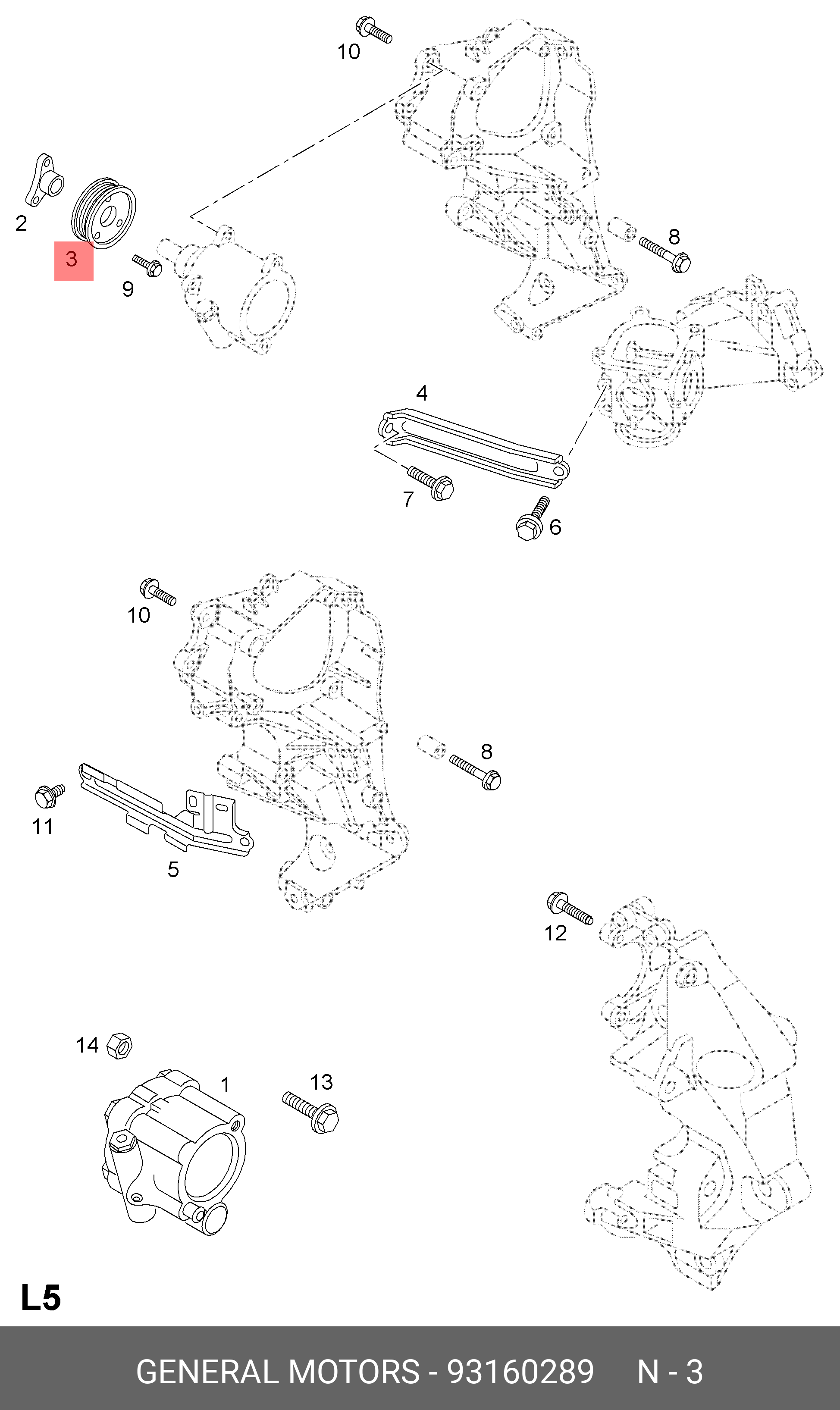 10

2

3

9

8

4

7

6

10

8

11

5

12

14

1

13

L5

GENERAL MOTORS - 93160289 N - 3