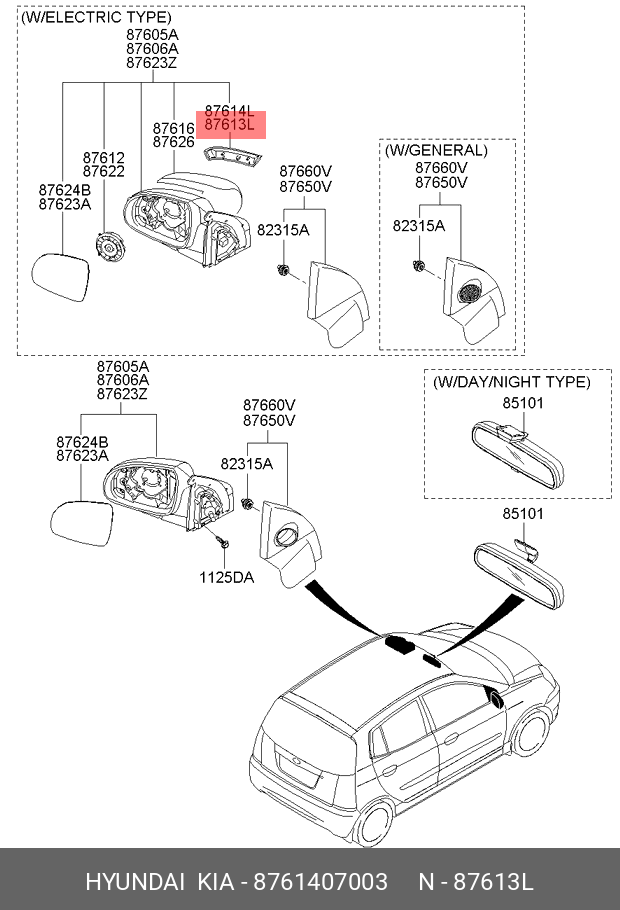 (W/ELECTRIC TYPE)
87605A
87606A
87623Z
87614L
87613L
87616
87626
87612
87622
87624B
87623A
87660V
87650V
82315A
(W/GENERAL)
87660V
87650V
82315A

87605A
87606A
87623Z
87624B
87623A
87660V
87650V
82315A
1125DA
(W/DAY/NIGHT TYPE)
85101
85101

HYUNDAI KIA - 8761407003 N - 87613L