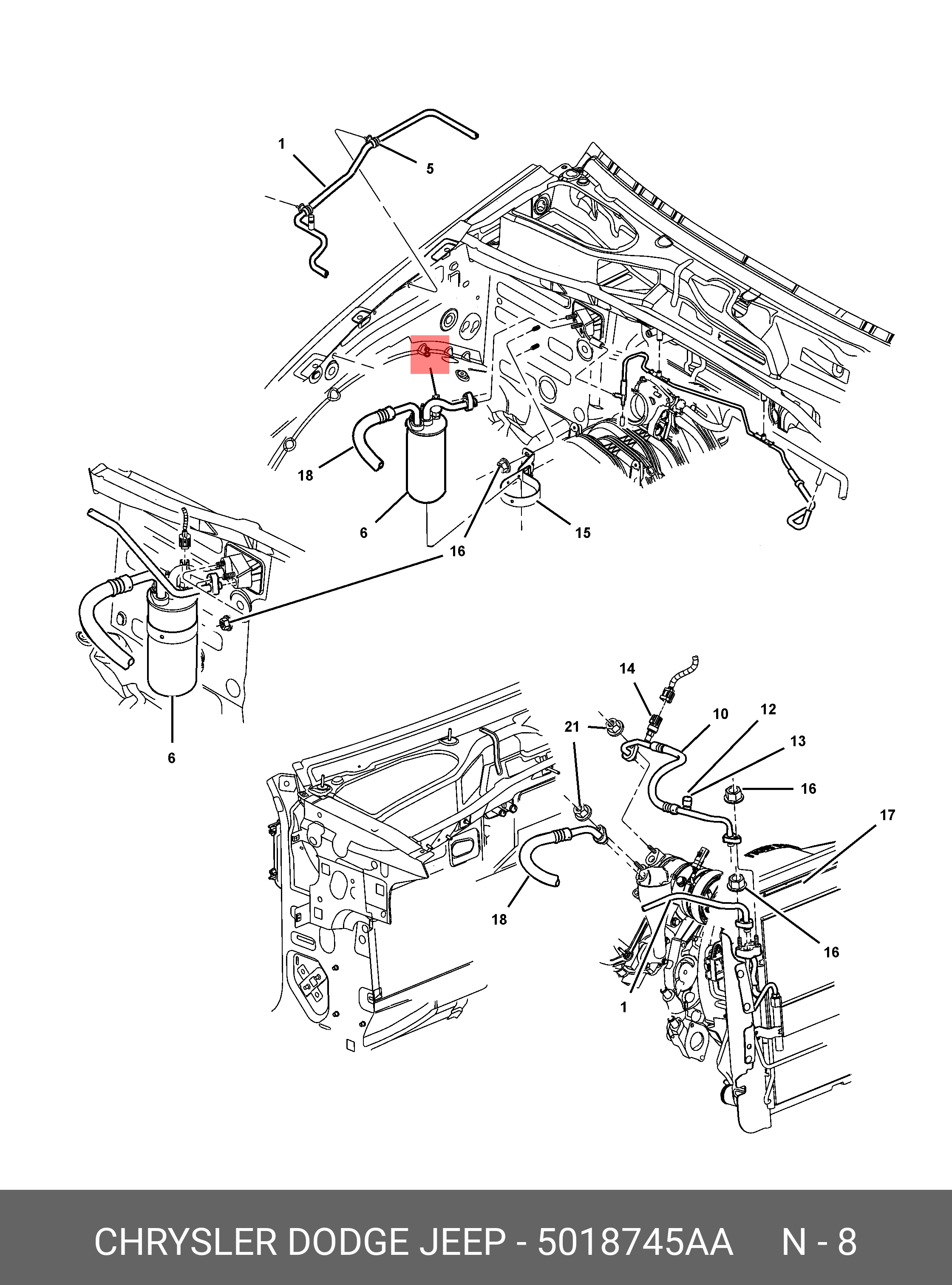 1
5
18
6
15
16
6
14
10
12
21
13
16
17
18
16
1

CHRYSLER DODGE JEEP - 5018745AA N - 8