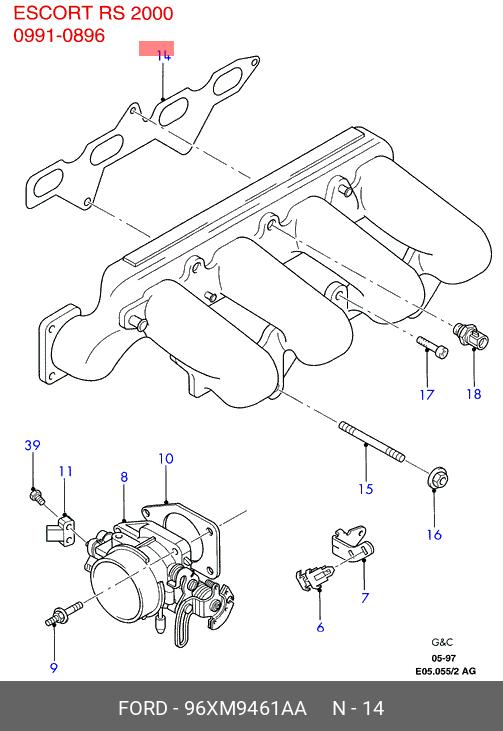 ESCORT RS 2000
0991-0896

14

17

18

39

11

8

10

15

16

7

6

9

G&C

05-97

E05.055/2 AG

FORD - 96XM9461AA N - 14