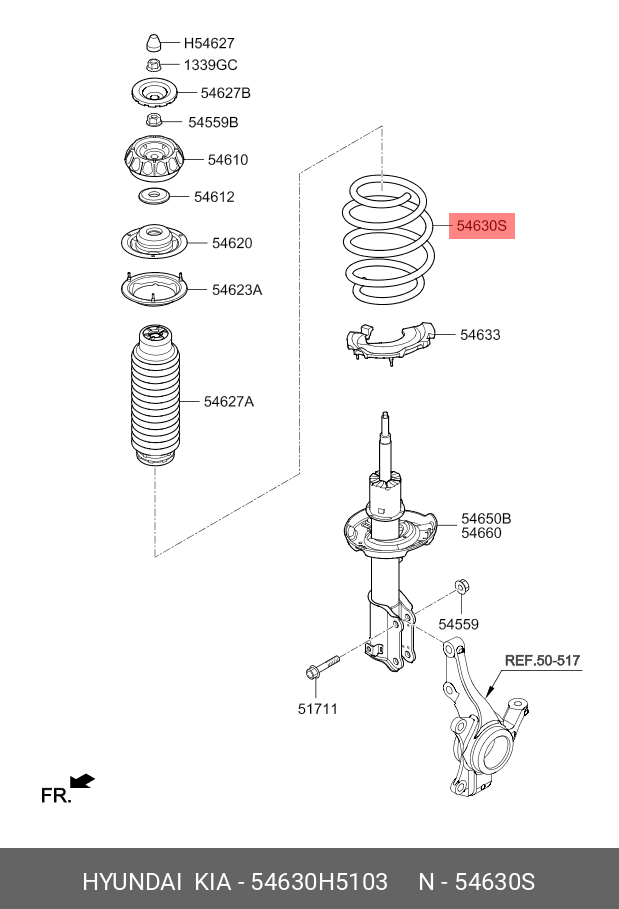 H54627
1339GC
54627B
54559B
54610
54612
54620
54623A
54627A
54630S
54633
54650B
54660
54559
REF.50-517
51711
FR.

HYUNDAI KIA - 54630H5103 N - 54630S