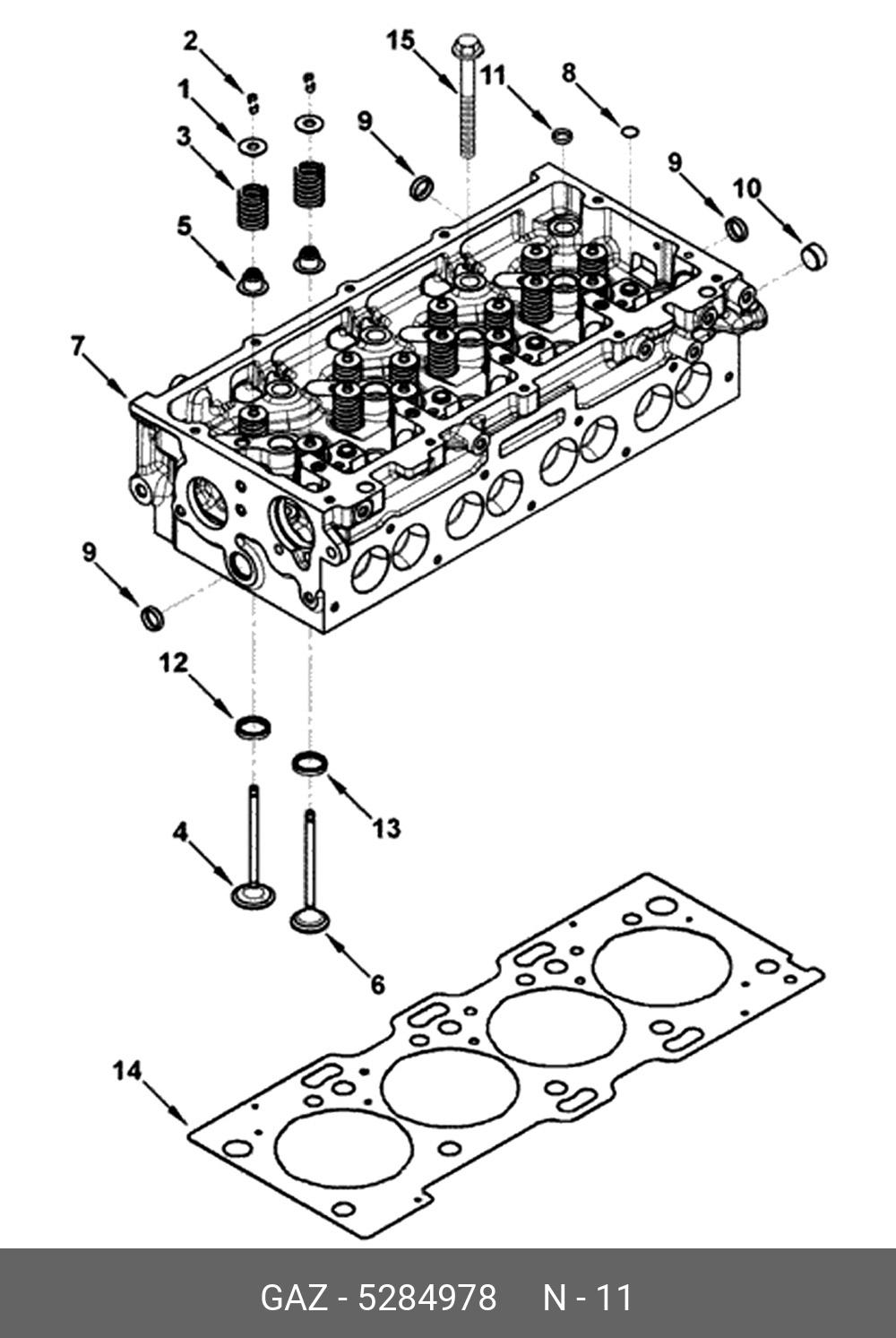 2
1
3
5
15
11
8
9
9
10
7
9
12
13
4
6
14

GAZ - 5284978 N - 11