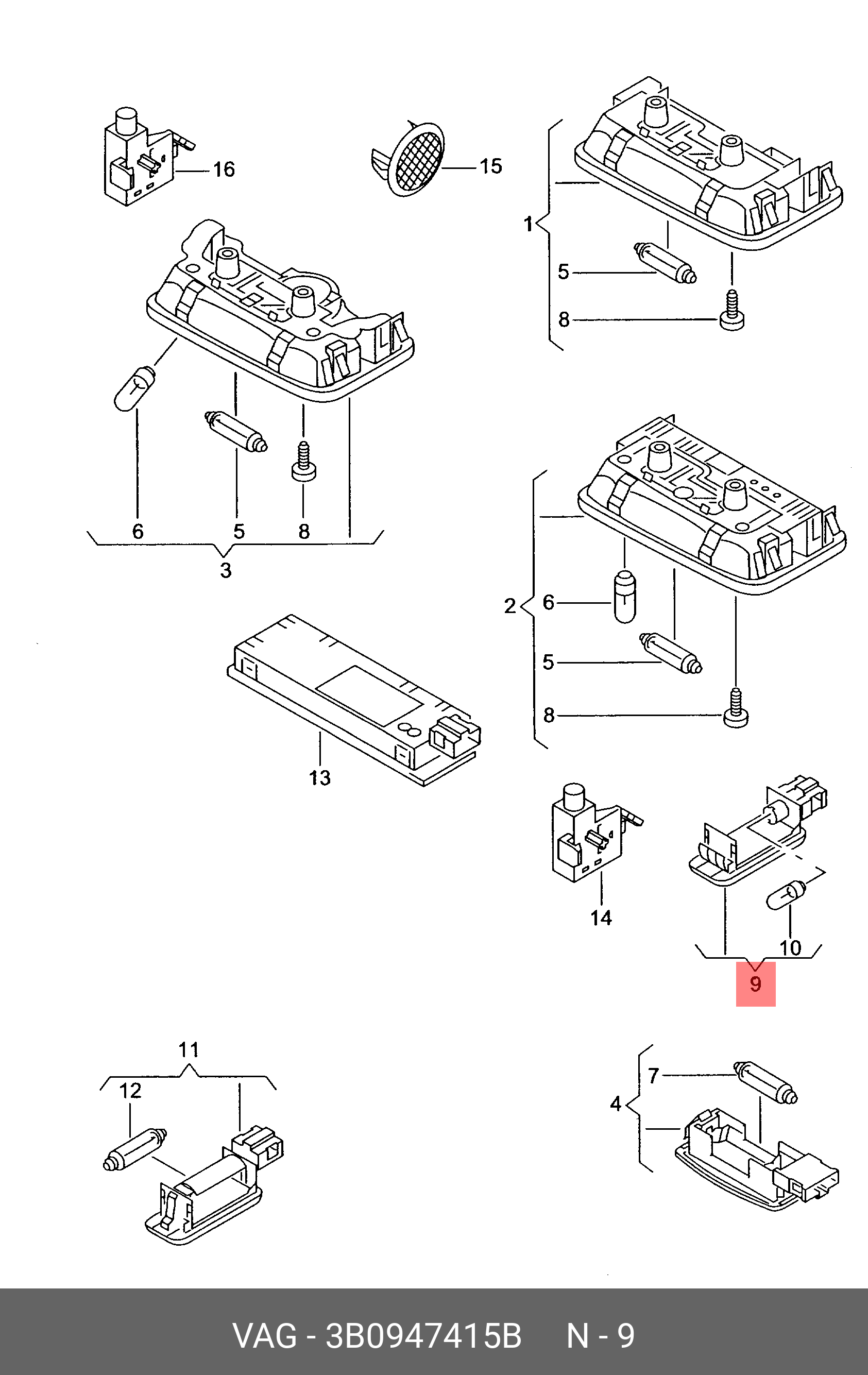 16
15
1
5
8
6
5
8
3
2
6
5
8
13
14
10
9
11
12
7
4
VAG - 3B0947415B N - 9