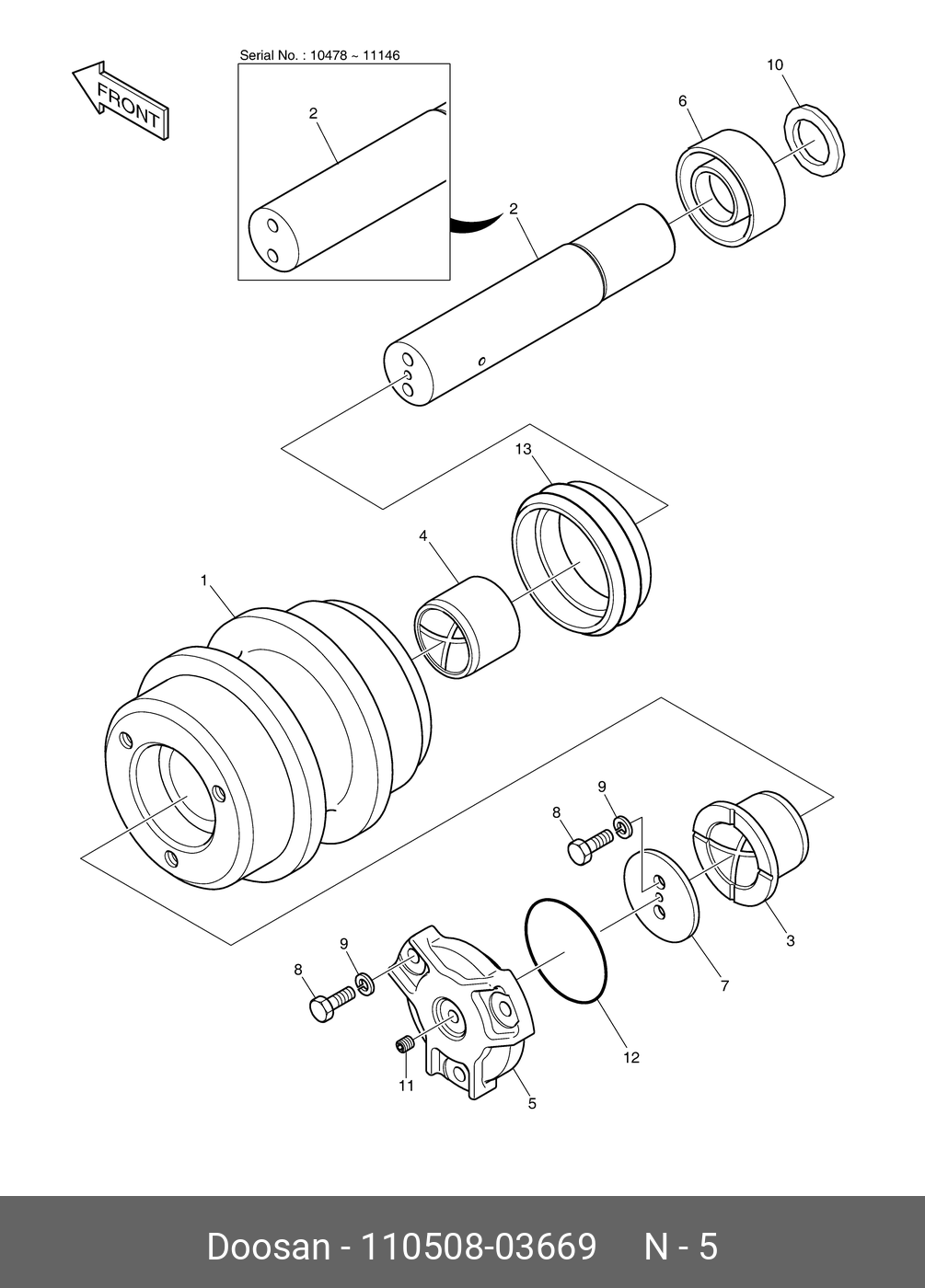 FRONT

Serial No. : 10478 ~ 11146

2

10

6

2

13

4

1

9

8

3

7

9

8

12

11

5

Doosan - 110508-03669 N - 5