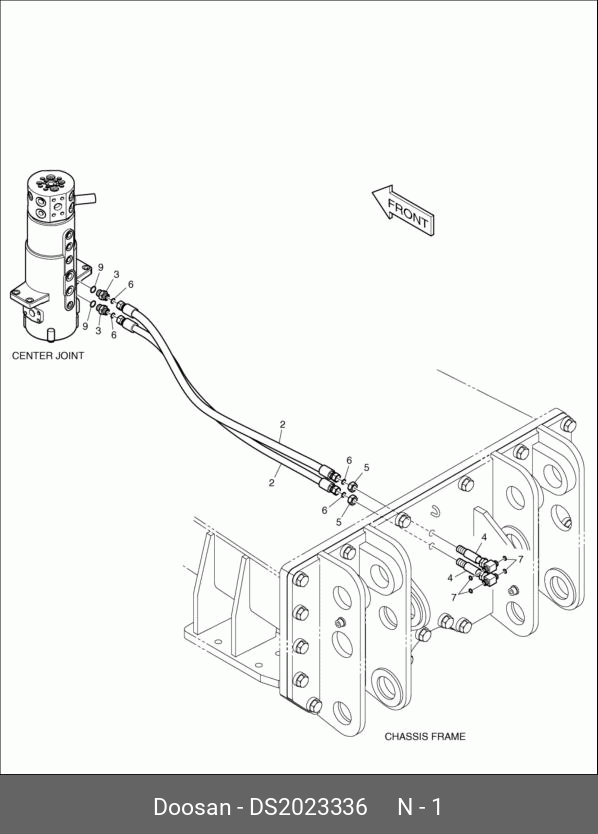 FRONT

9
3
6
9
3
6
CENTER JOINT

2
2
6
5
6
5
4
7
4
7

CHASSIS FRAME

Doosan - DS2023336 N - 1