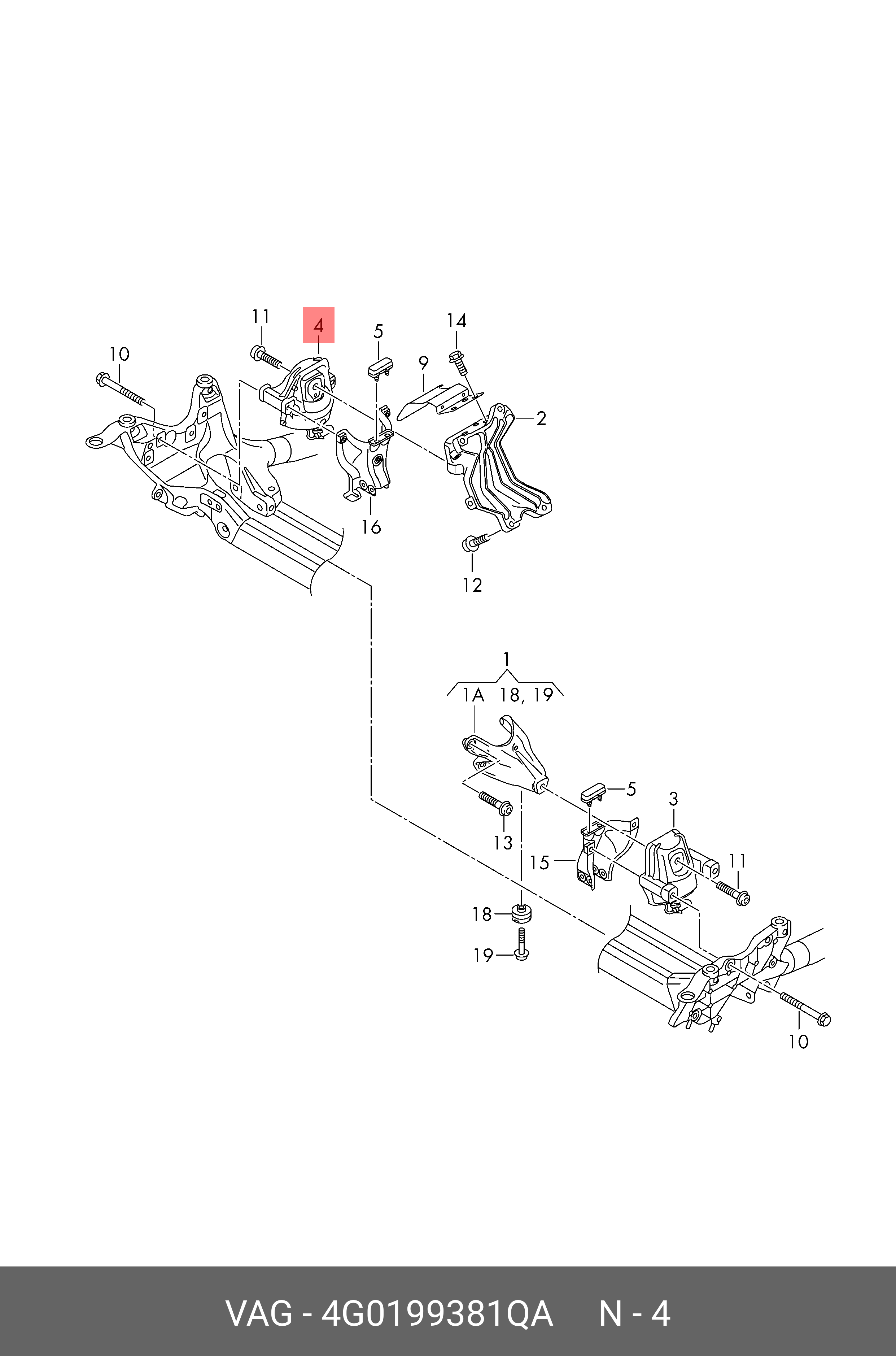 11
4
5
14
10
9
2
16
12

1
1A 18, 19
5
3
13
15
11
18
19
10

VAG - 4G0199381QA N - 4