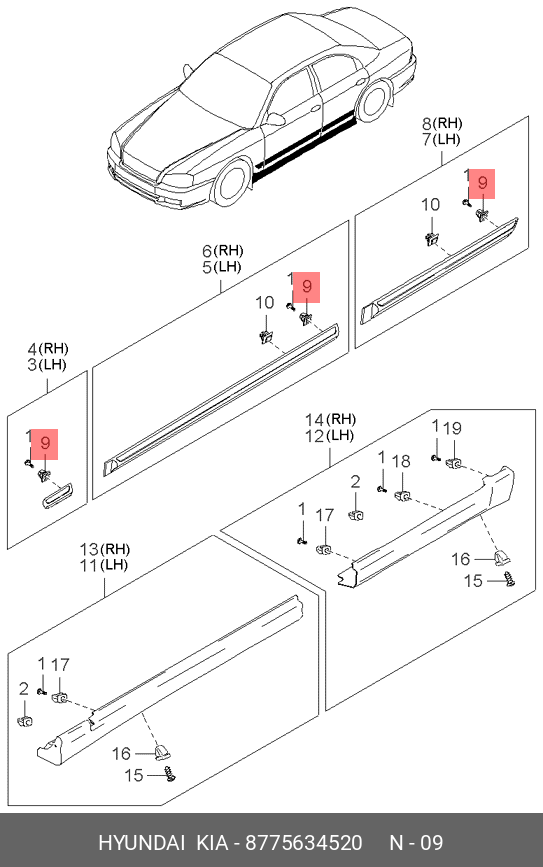 8(RH)
7(LH)
1
9
10

6(RH)
5(LH)
1
9
10

4(RH)
3(LH)
1
9

14(RH)
12(LH)
1
19
1
18
2
1
17
16
15

13(RH)
11(LH)
1
17
2
16
15

HYUNDAI KIA - 8775634520 N - 09