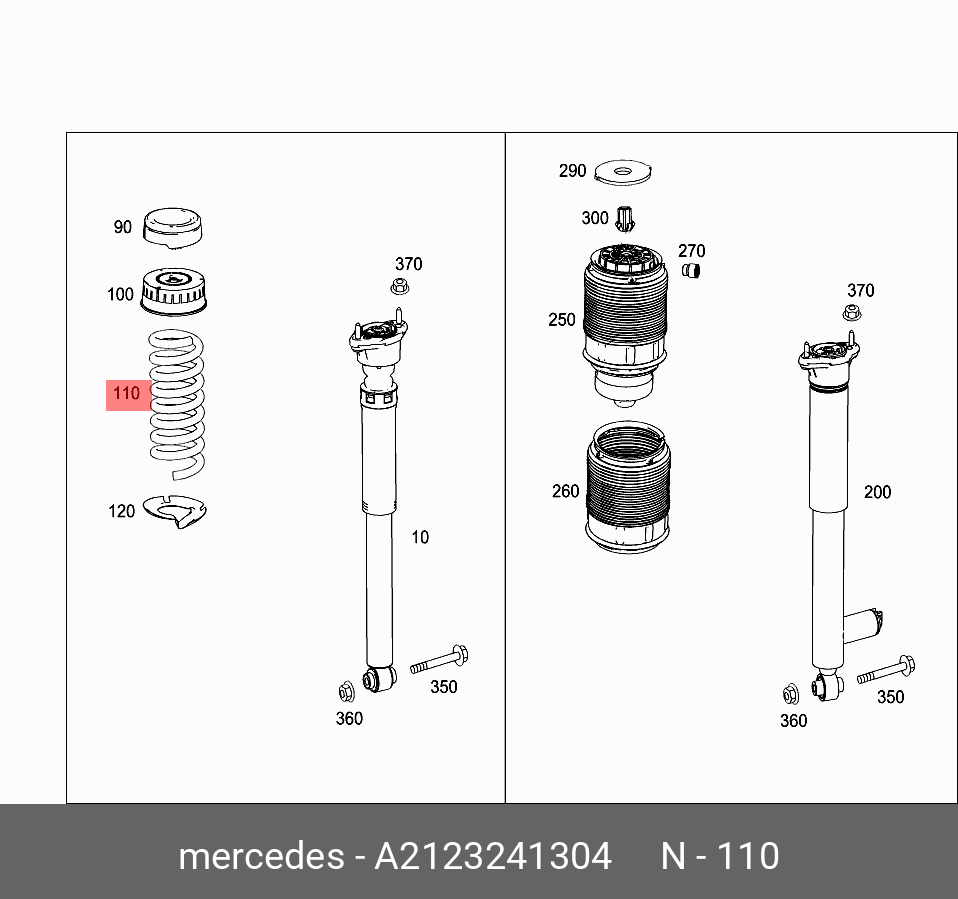 90
100
110
120
370
10
350
360
290
300
270
250
260
370
200
350
360

mercedes - A2123241304 N - 110