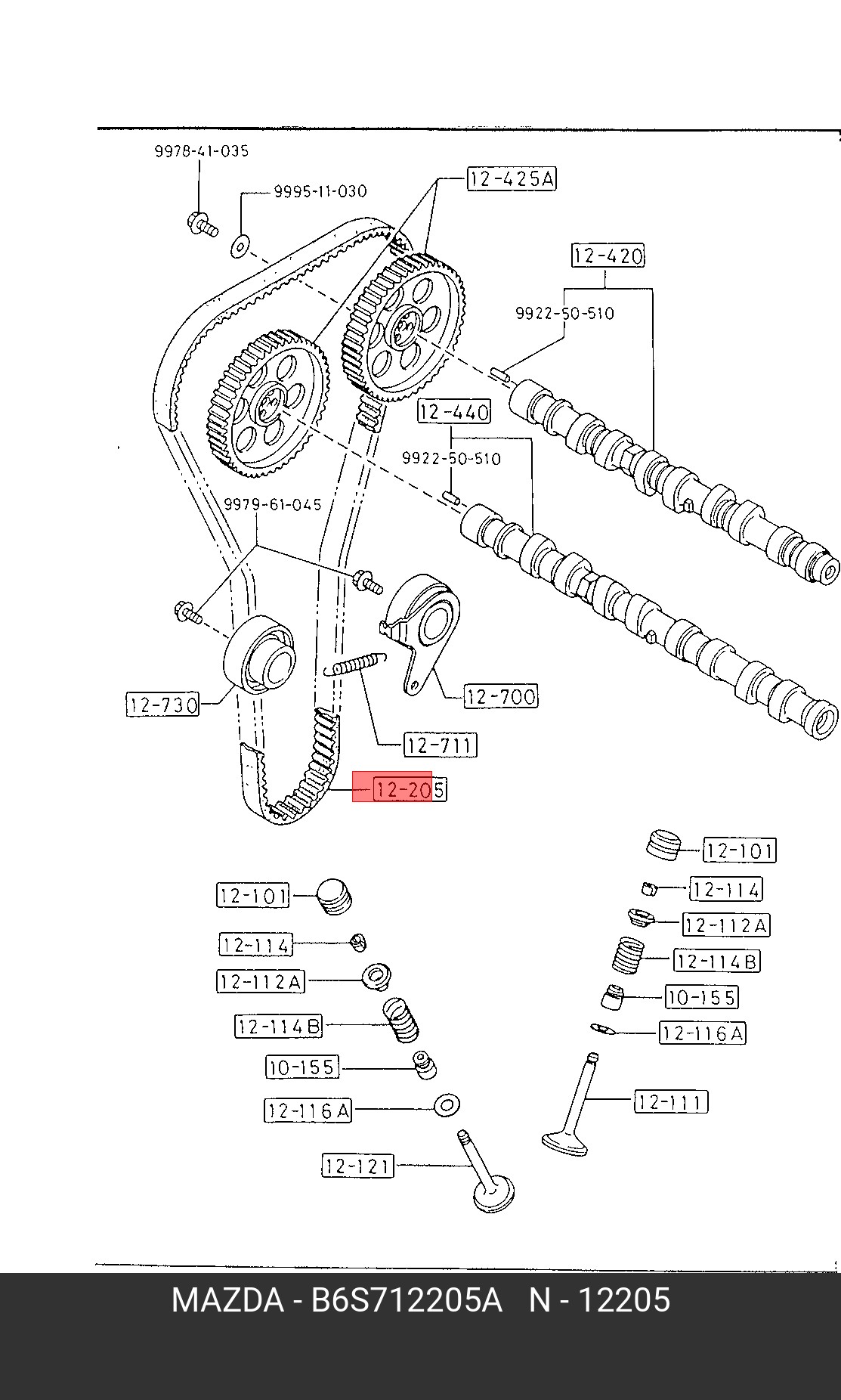 9978-41-035
9995-11-030
12-425A
12-420
9922-50-510
12-440
9922-50-510
9979-61-045
12-730
12-700
12-711
12-205
12-101
12-114
12-112A
12-114B
10-155
12-116A
12-111
12-101
12-114
12-112A
12-114B
10-155
12-116A
12-121
MAZDA - B6S712205A N - 12205