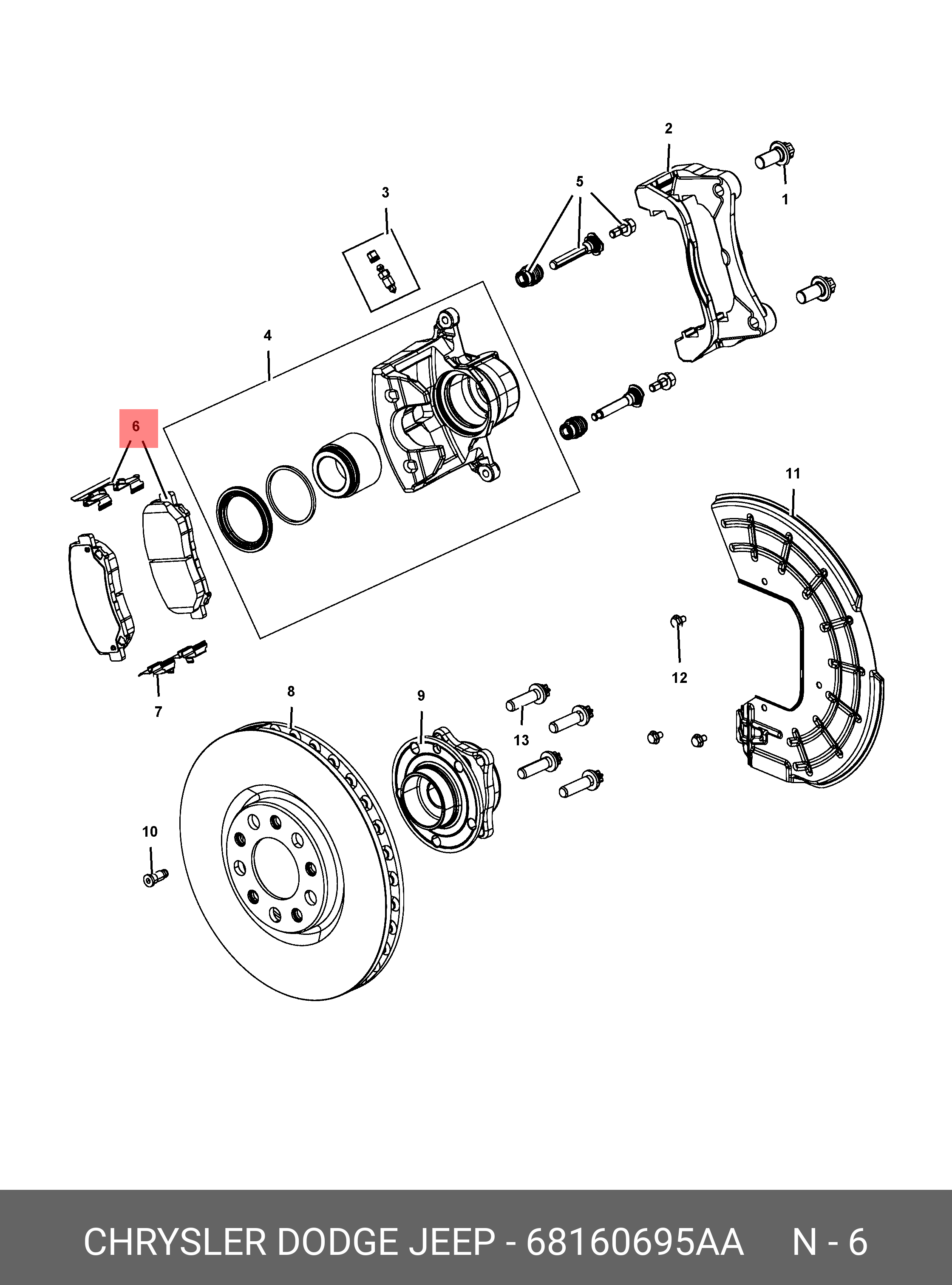 2
1
5
3
4
6
11
12
7
8
9
13
10

CHRYSLER DODGE JEEP - 68160695AA N - 6