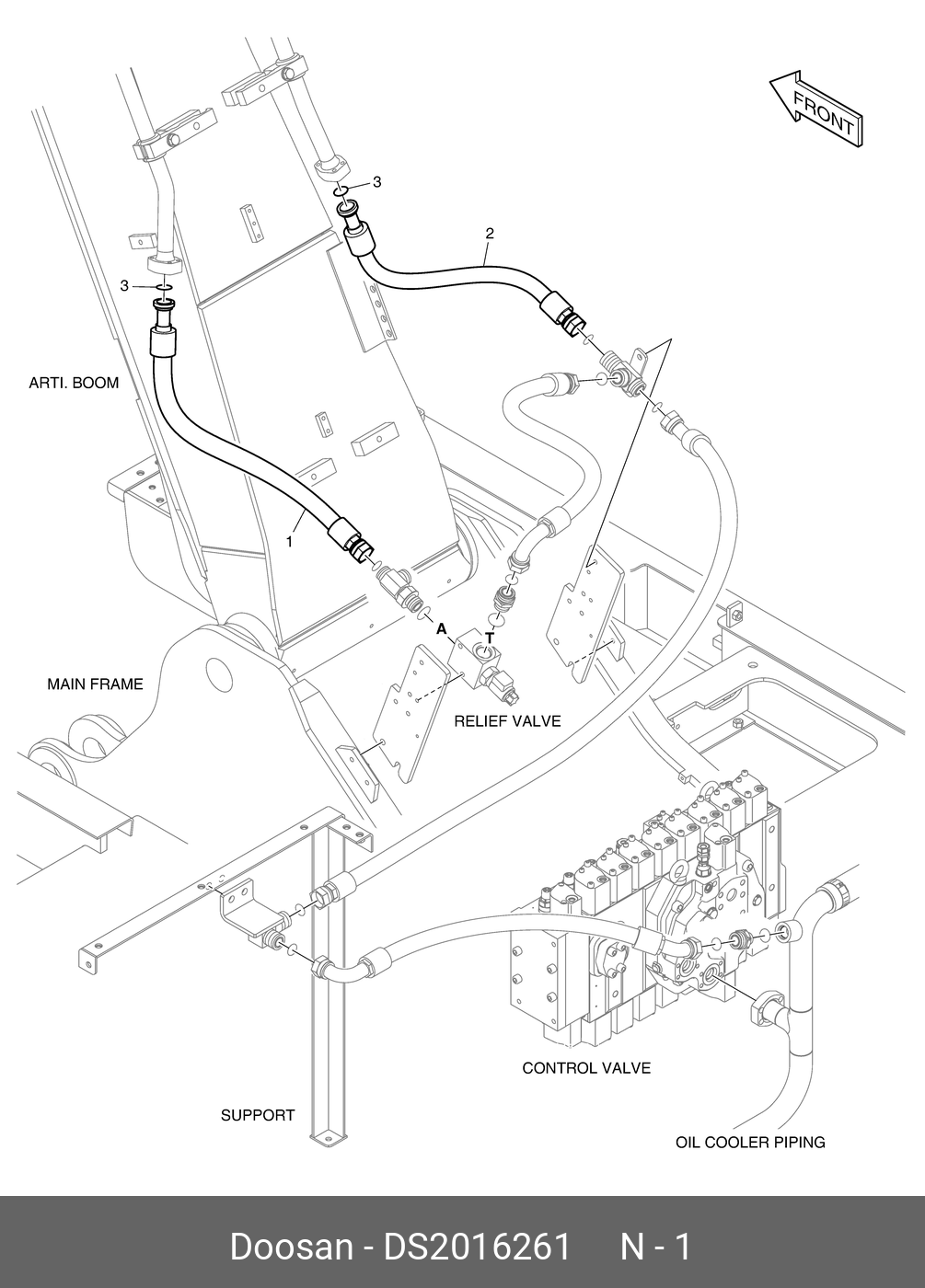 FRONT

3

2

3

ARTI. BOOM

1

A

T

MAIN FRAME

RELIEF VALVE

CONTROL VALVE

SUPPORT

OIL COOLER PIPING

Doosan - DS2016261 N - 1