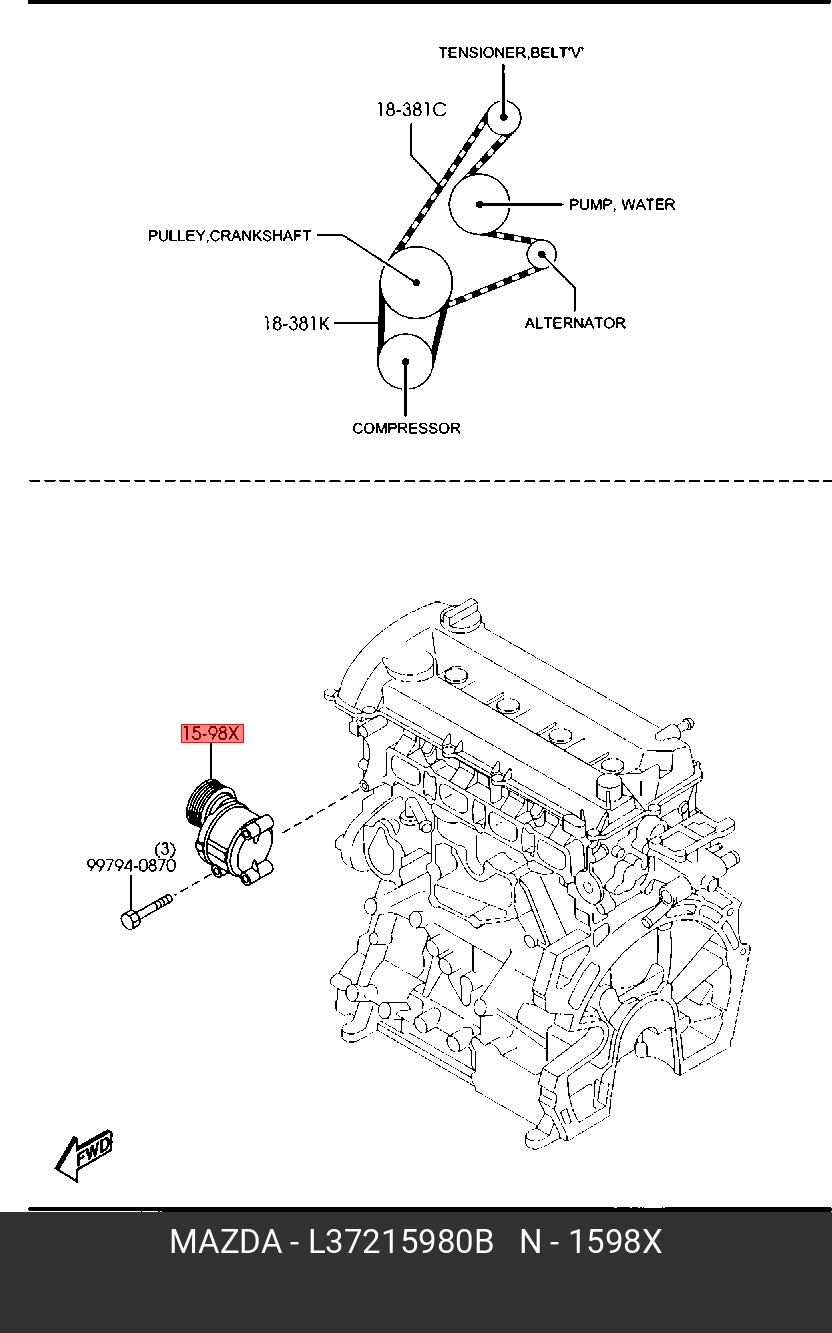 TENSIONER,BELT'V'
18-381C
PUMP, WATER
PULLEY,CRANKSHAFT
18-381K
ALTERNATOR
COMPRESSOR

15-98X
(3)
99794-0870
FWD

MAZDA - L37215980B N - 1598X