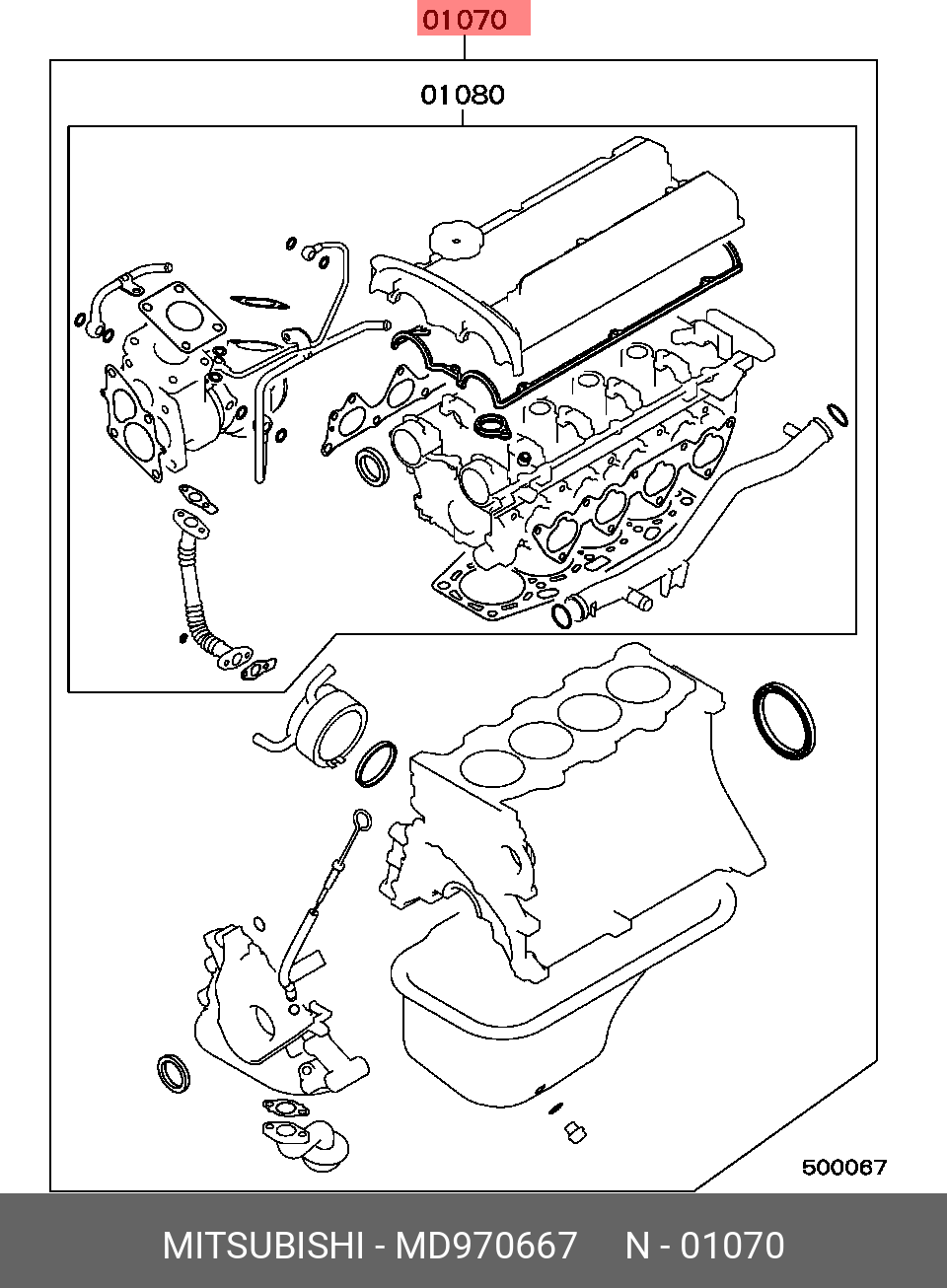 01070

01080

500067

MITSUBISHI - MD970667 N - 01070