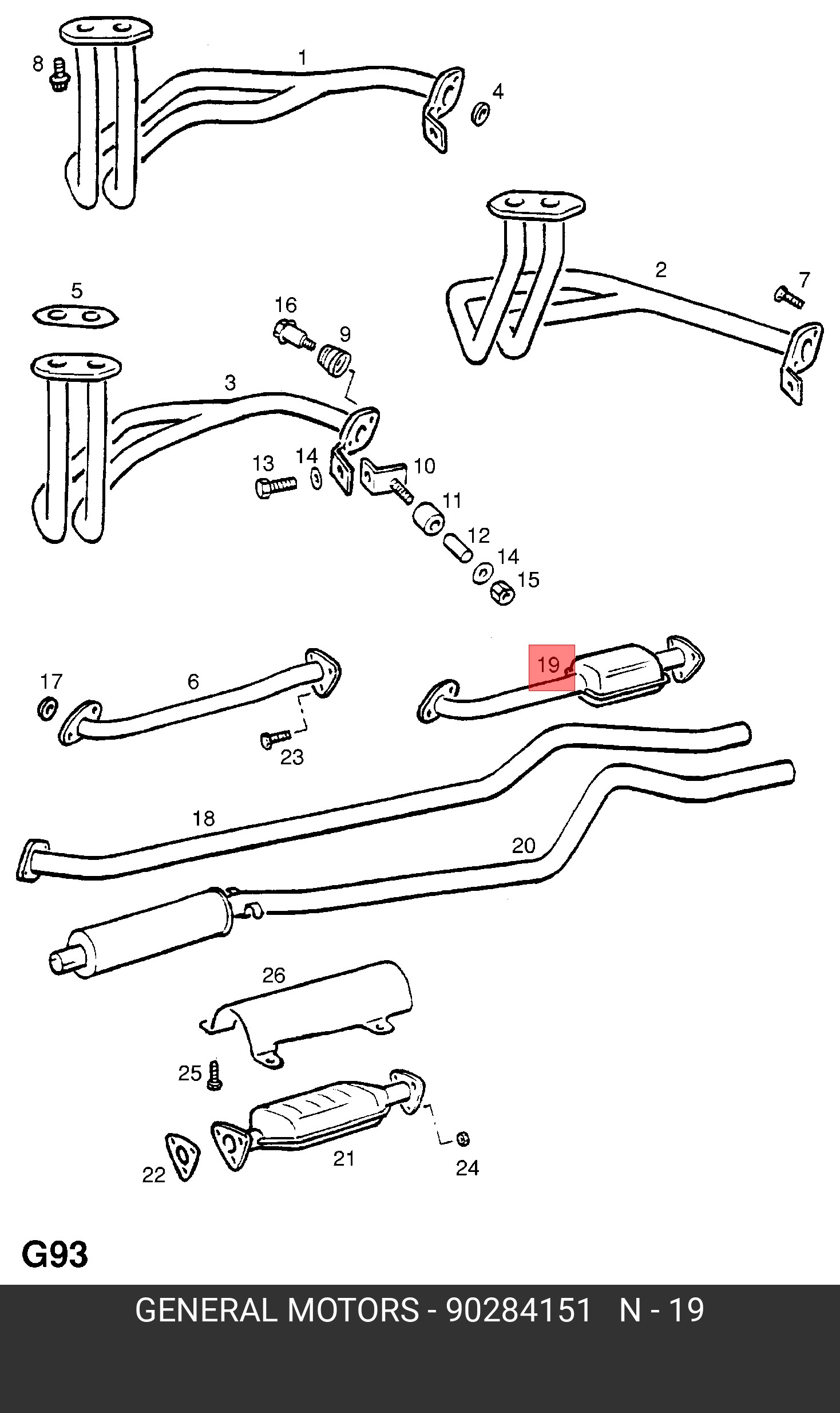 8
1
4
2
7
5
16
9
3
13
14
10
11
12
14
15
17
6
23
19
18
20
26
25
21
22
24

G93

GENERAL MOTORS - 90284151 N - 19