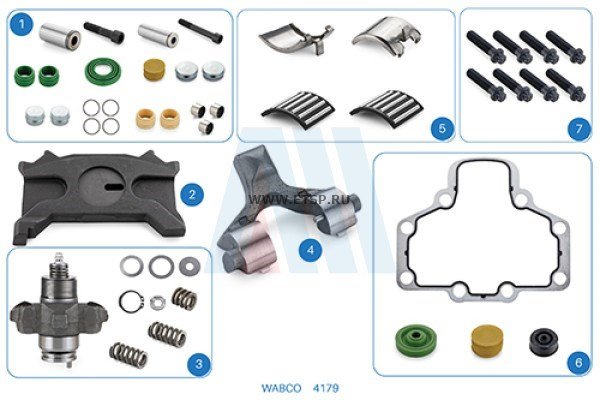 1

5

7

2

WWW.ETSP.RU

4

3

6

WABCO 4179