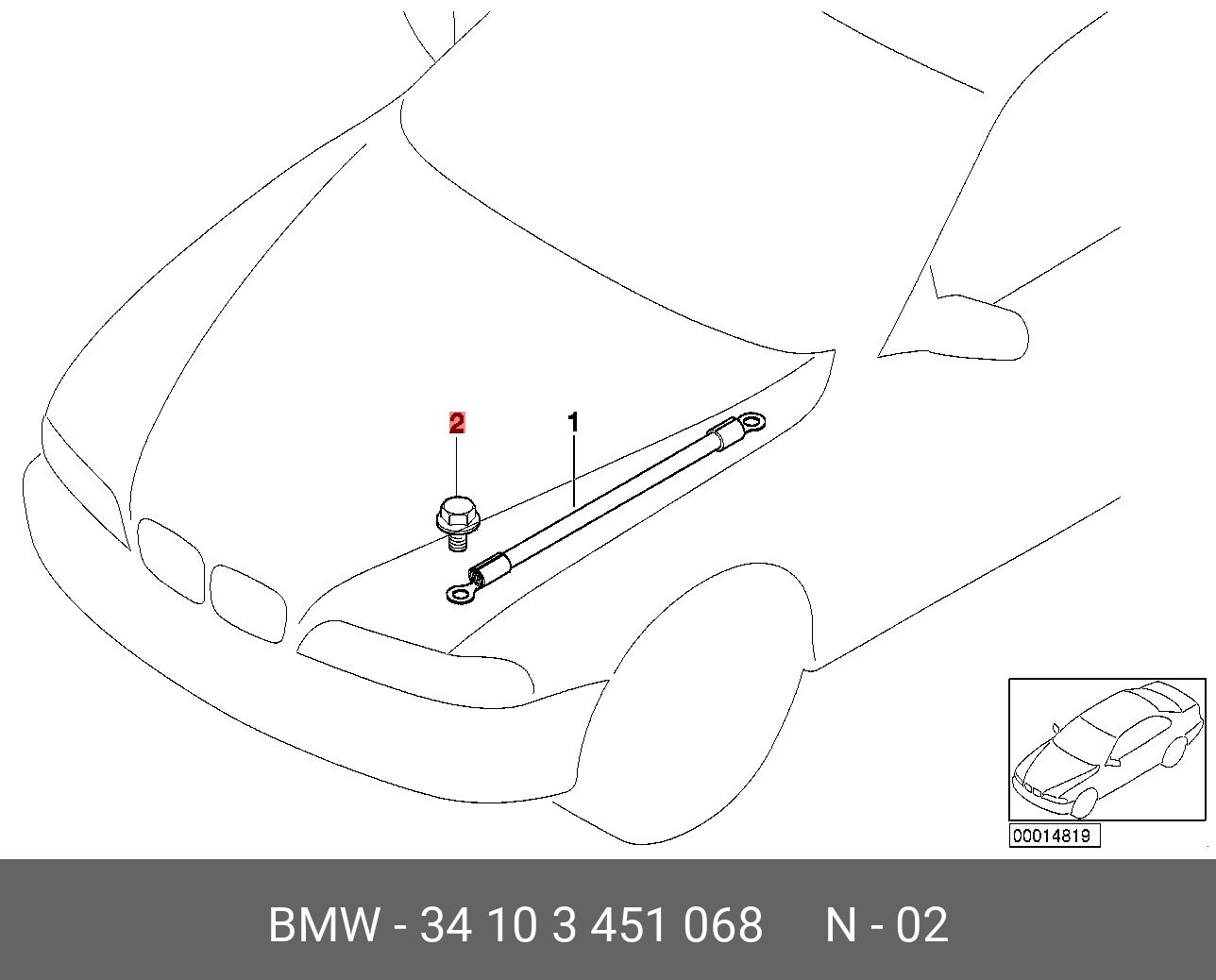 2

1

00014819

BMW - 34 10 3 451 068 N - 02