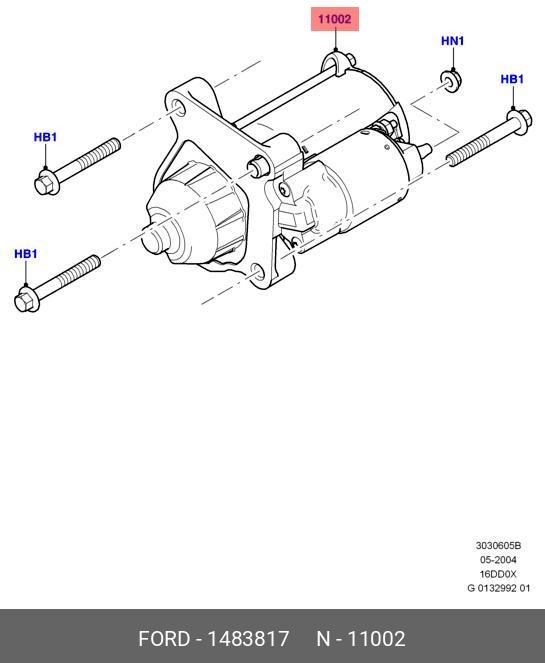 11002

HN1

HB1

HB1

HB1

3030605B
05-2004
16DD0X
G 0132992 01

FORD - 1483817 N - 11002