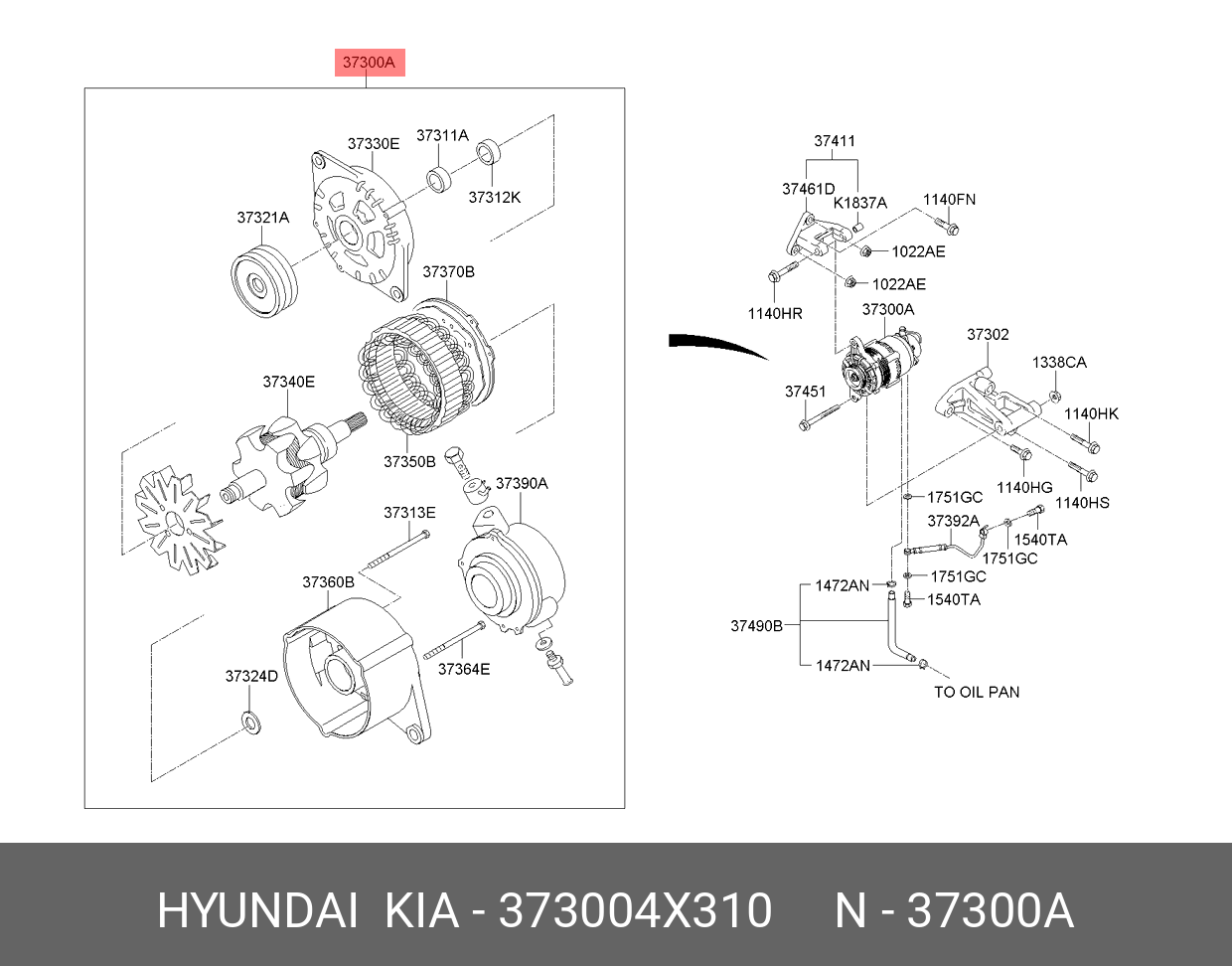 37300A

37330E
37311A
37312K
37321A
37370B
37340E
37350B
37390A
37313E
37360B
37364E
37324D

37411
37461D
K1837A
1140FN
1022AE
1022AE
1140HR
37300A
37302
1338CA
37451
1140HK
1140HG
1140HS
1751GC
37392A
1540TA
1751GC
1751GC
1472AN
1540TA
37490B
1472AN
TO OIL PAN

HYUNDAI KIA - 373004X310 N - 37300A