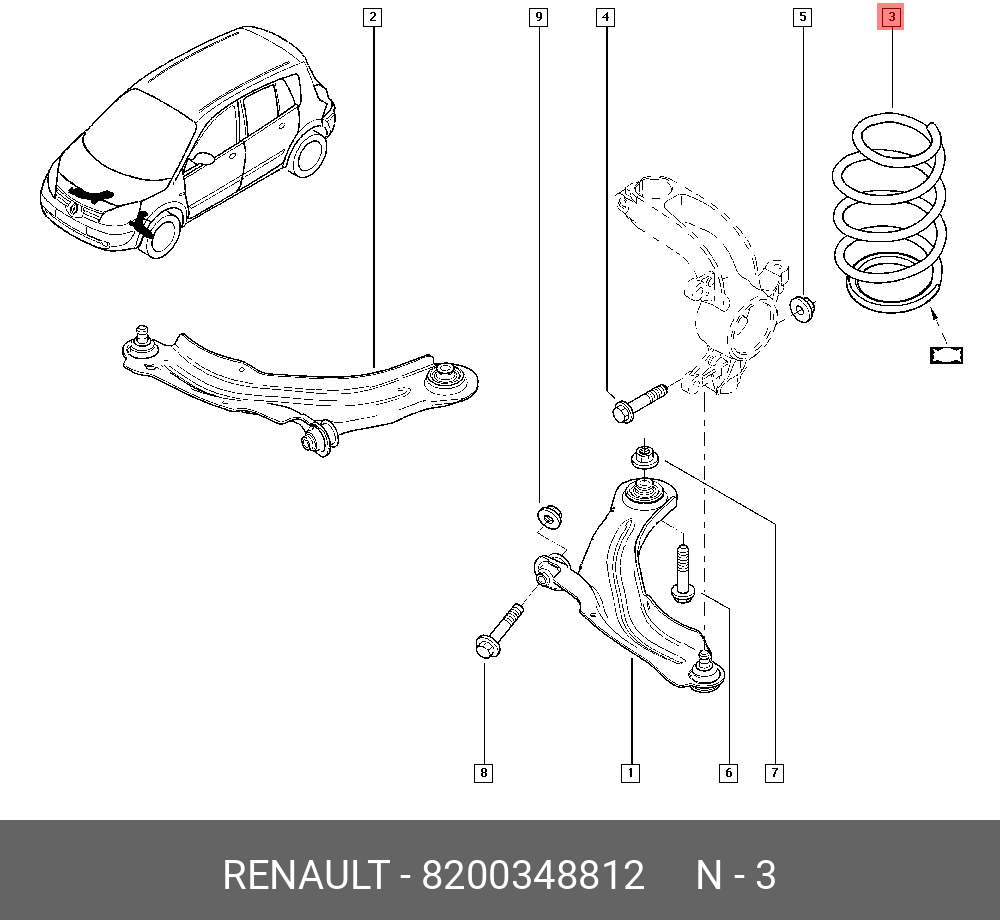 2
9
4
5
3
8
1
6
7

RENAULT - 8200348812 N - 3