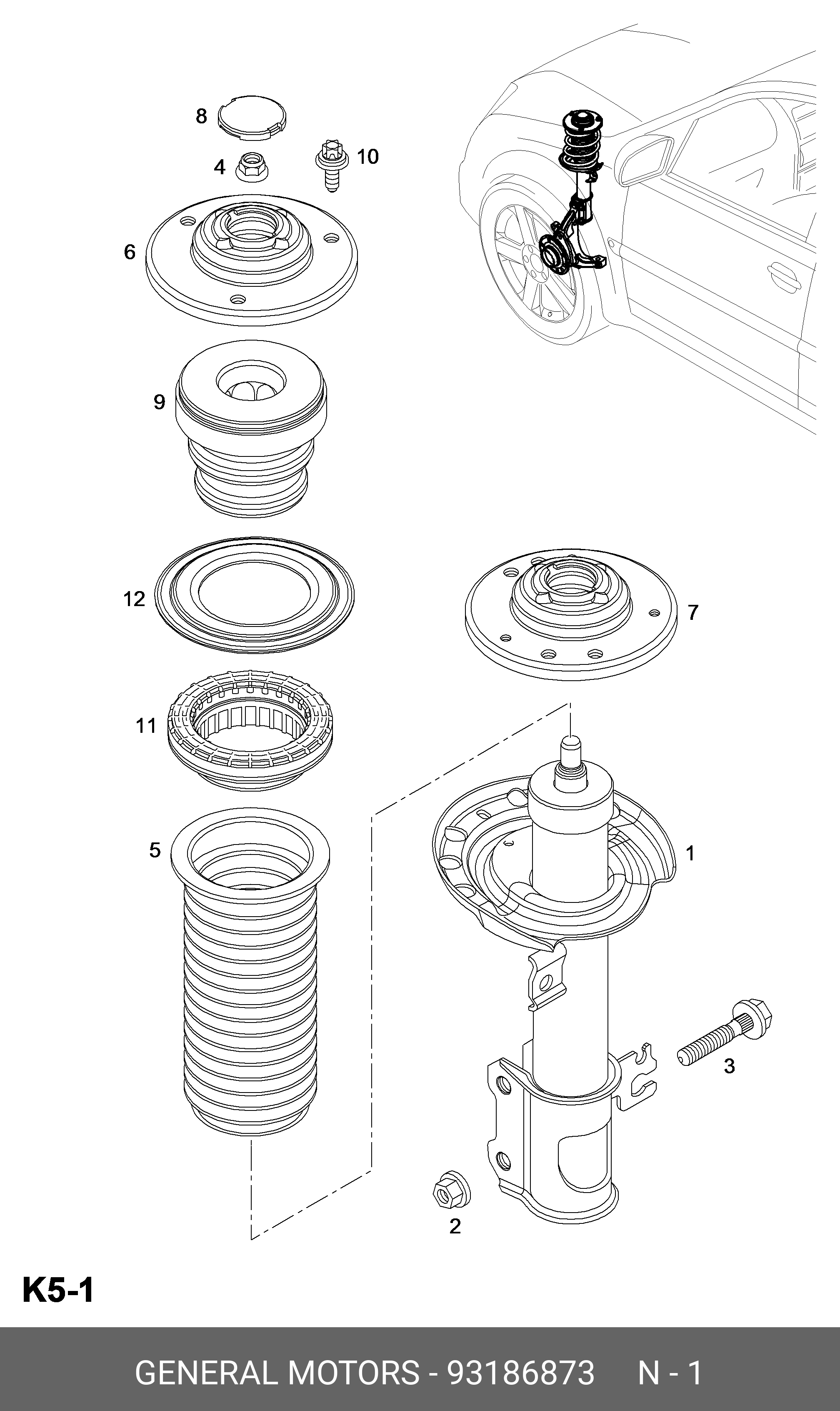 8
4
10
6
9
12
7
11
5
1
3
2
K5-1
GENERAL MOTORS - 93186873 N - 1