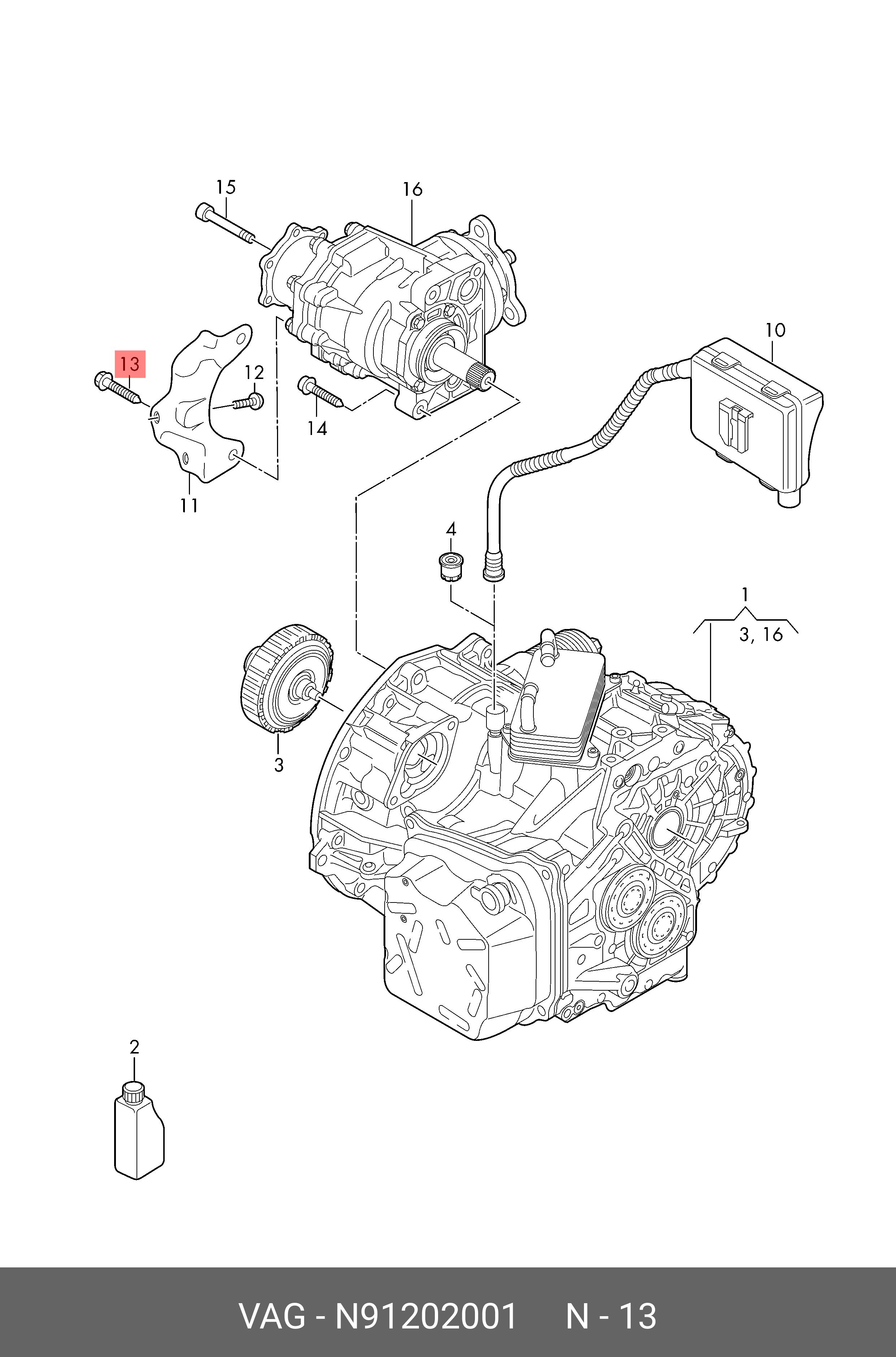 15

16

13

12

14

11

10

4

1

3, 16

3

2

VAG - N91202001 N - 13