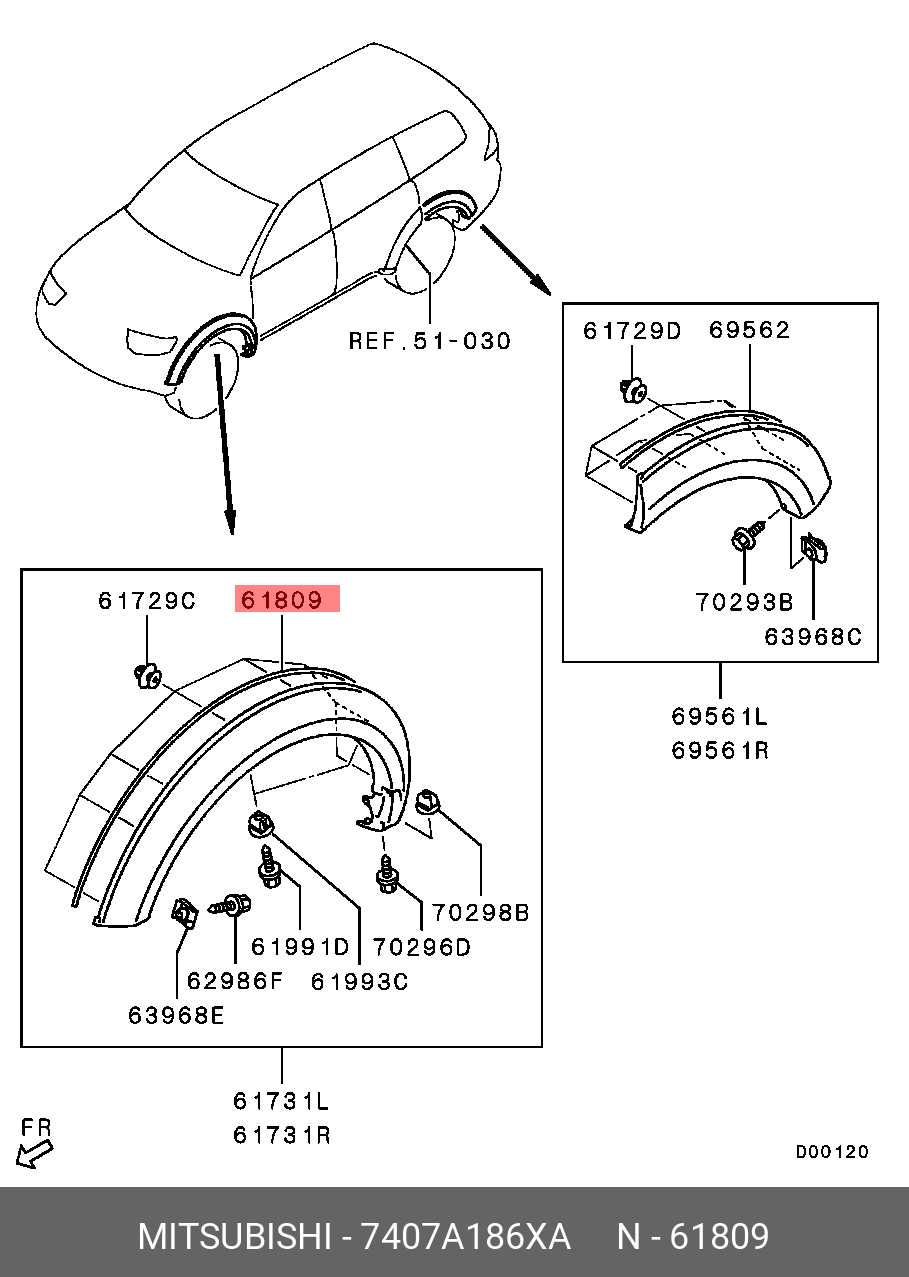 REF.51-030

61729D 69562

70293B

63968C

69561L
69561R

61729C 61809

70298B

61991D 70296D

62986F 61993C

63968E

61731L
61731R

FR

D00120

MITSUBISHI - 7407A186XA N - 61809