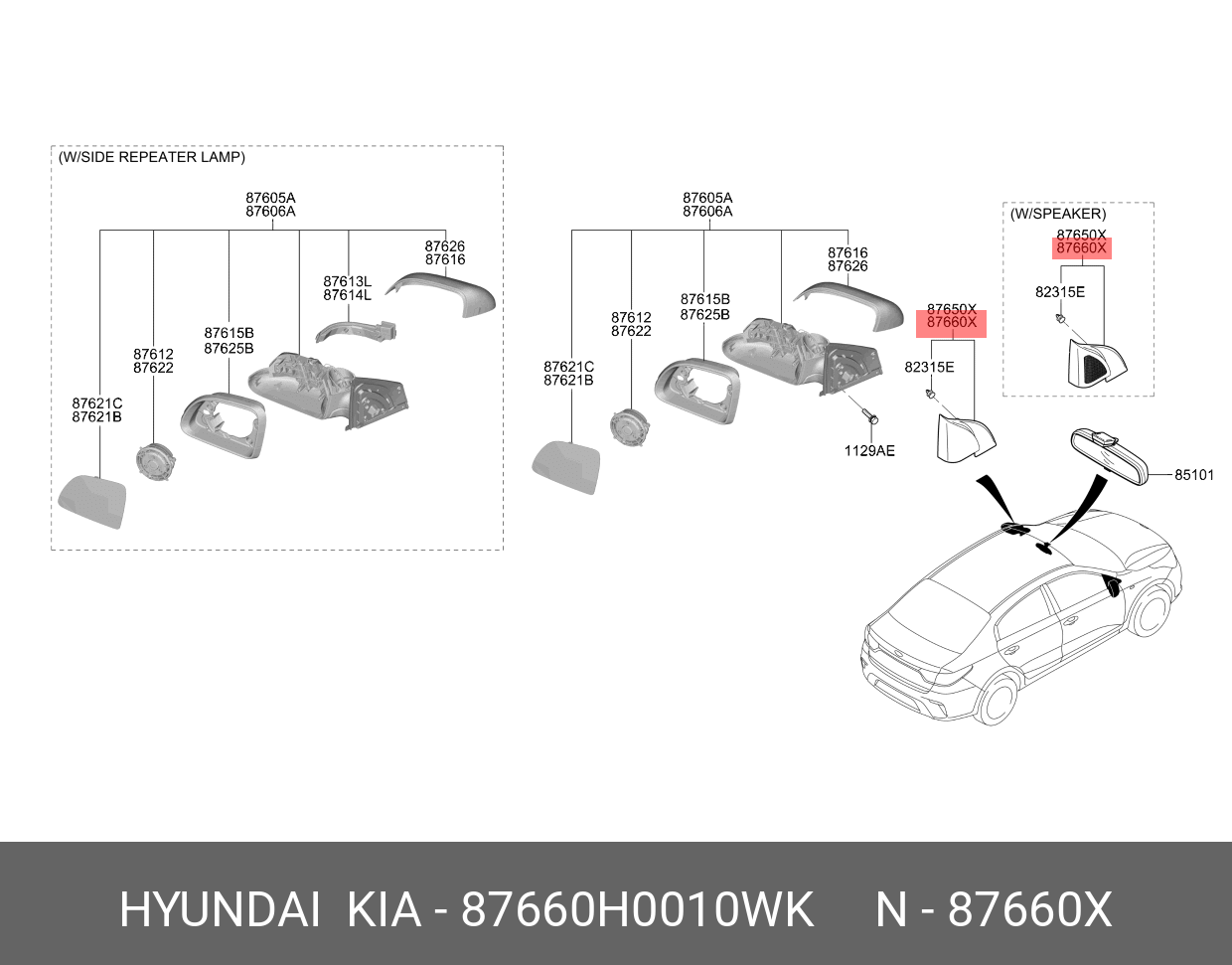 (W/SIDE REPEATER LAMP)

87605A
87606A

87626
87616

87613L
87614L

87615B
87625B

87612
87622

87621C
87621B

87605A
87606A

87616
87626

87615B
87625B

87612
87622

87621C
87621B

1129AE

87650X
87660X

82315E

(W/SPEAKER)

87650X
87660X

82315E

85101

HYUNDAI KIA - 87660H0010WK N - 87660X