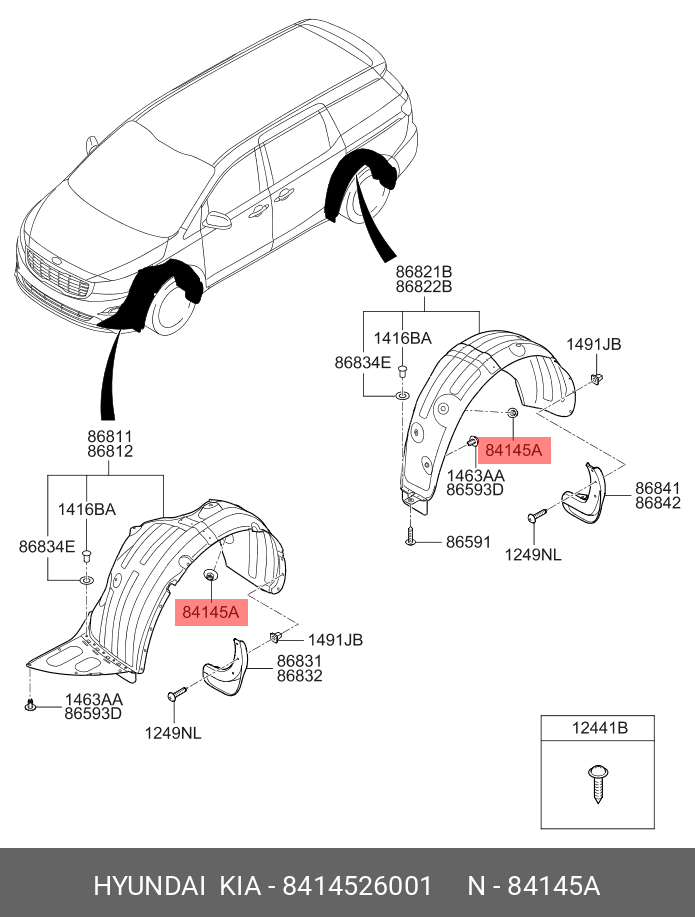 86821B
86822B

1416BA

86834E

1491JB

84145A

1463AA
86593D

86841
86842

86591

1249NL

86811
86812

1416BA

86834E

84145A

1491JB

86831
86832

1463AA
86593D

1249NL

12441B

HYUNDAI KIA - 8414526001 N - 84145A