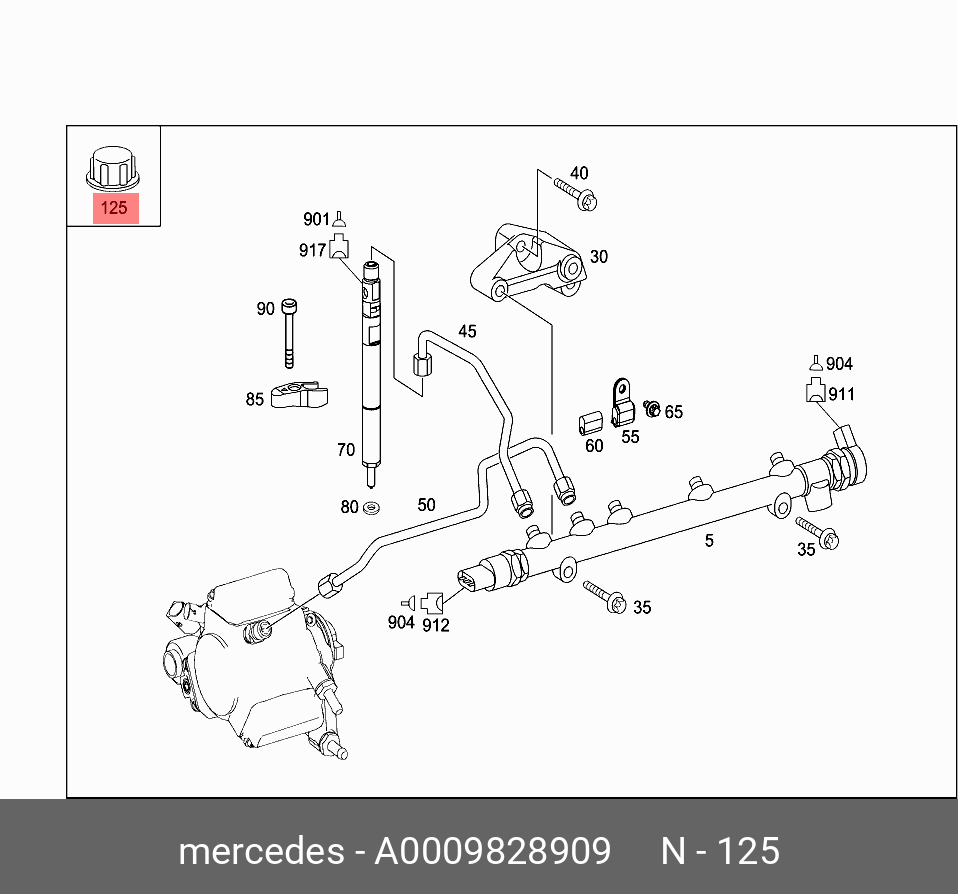 125

40
901
917
30
90
45
904
911
85
65
55
60
70
80
50
5
35
904
912
35

mercedes - A0009828909 N - 125