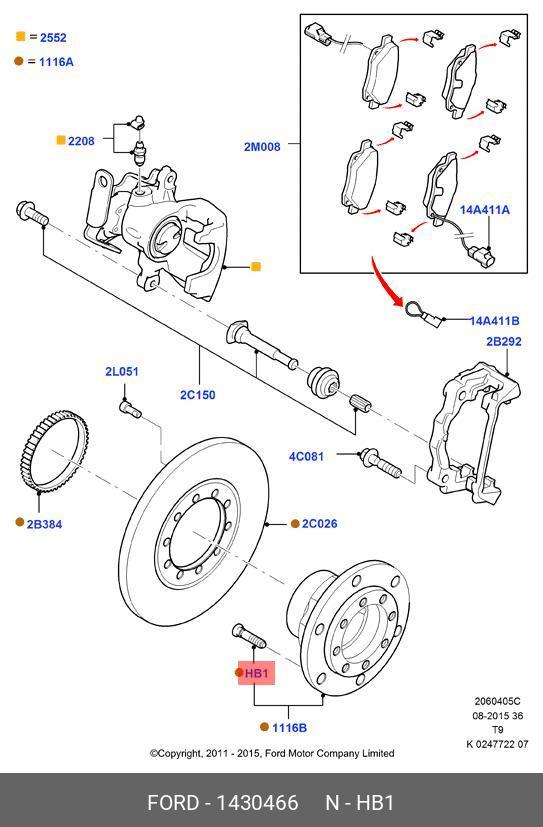 = 2552
= 1116A

2208

2M008

14A411A

14A411B

2B292

2L051

2C150

4C081

2B384

2C026

HB1

1116B

2060405C
08-2015 36
T9
K 0247722 07

©Copyright, 2011 - 2015, Ford Motor Company Limited

FORD - 1430466 N - HB1