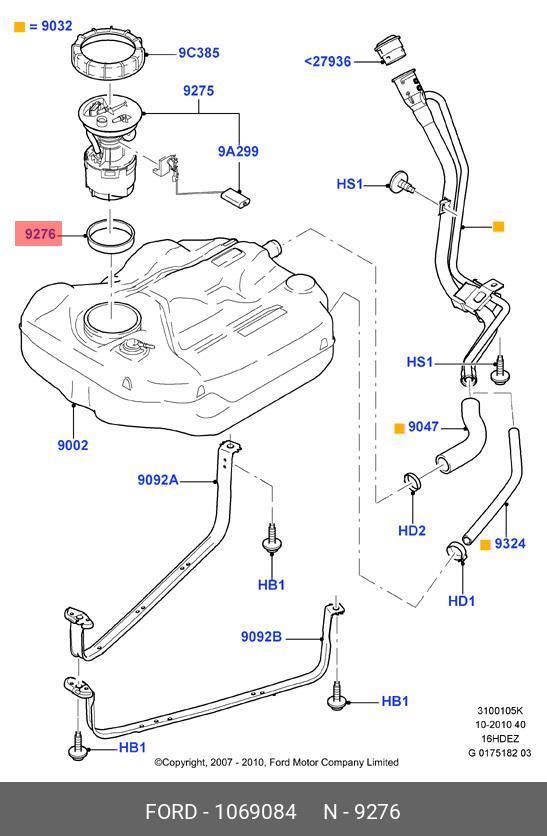 = 9032

9C385

<27936

9275

9A299

HS1

9276

HS1

9047

9002

9092A

HD2

9324

HB1

HD1

9092B

HB1

HB1

3100105K
10-2010 40
16HDEZ
G 0175182 03

©Copyright, 2007 - 2010, Ford Motor Company Limited

FORD - 1069084 N - 9276