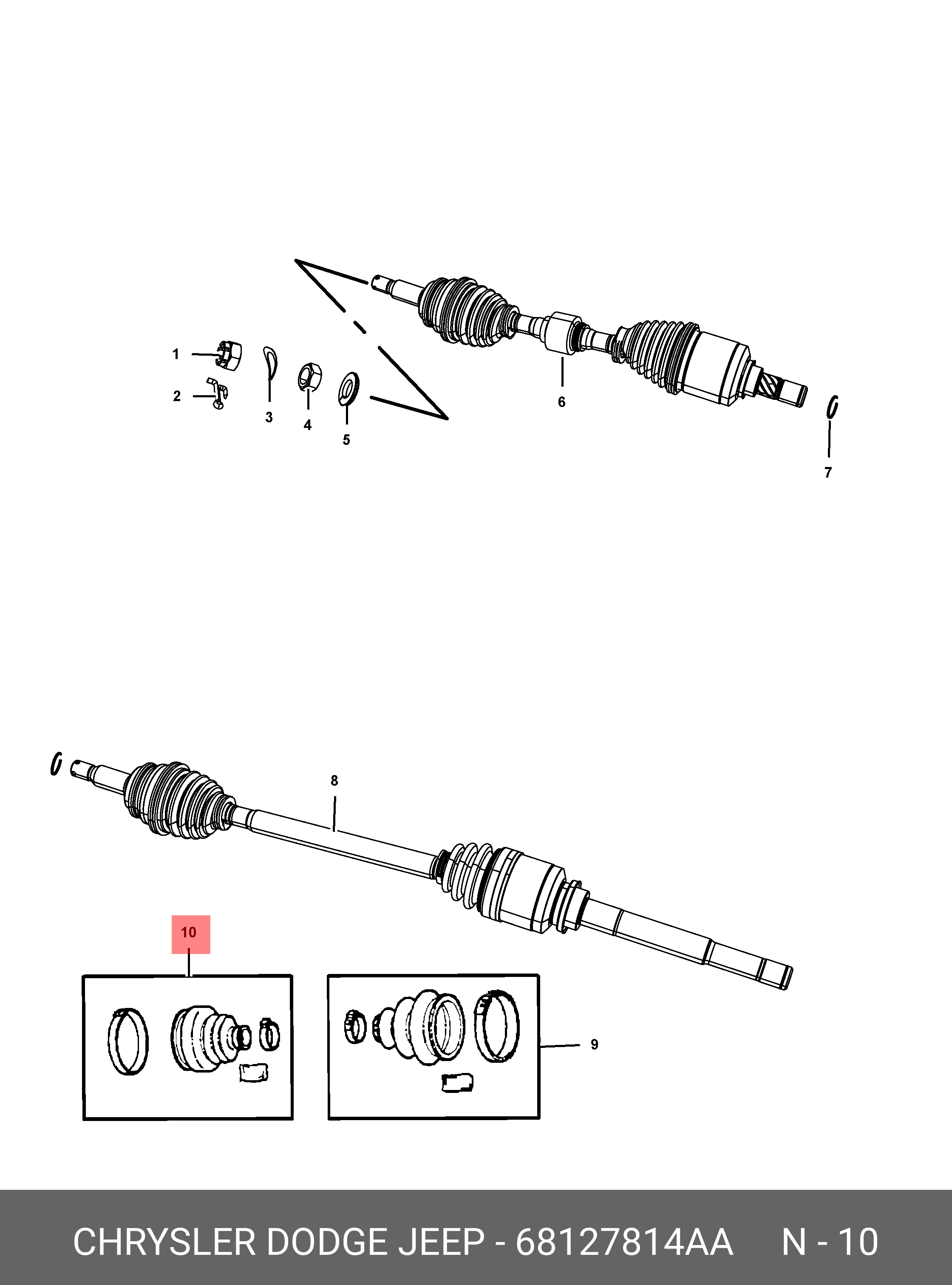 1
2
3
4
5
6
7
8
10
9

CHRYSLER DODGE JEEP - 68127814AA N - 10