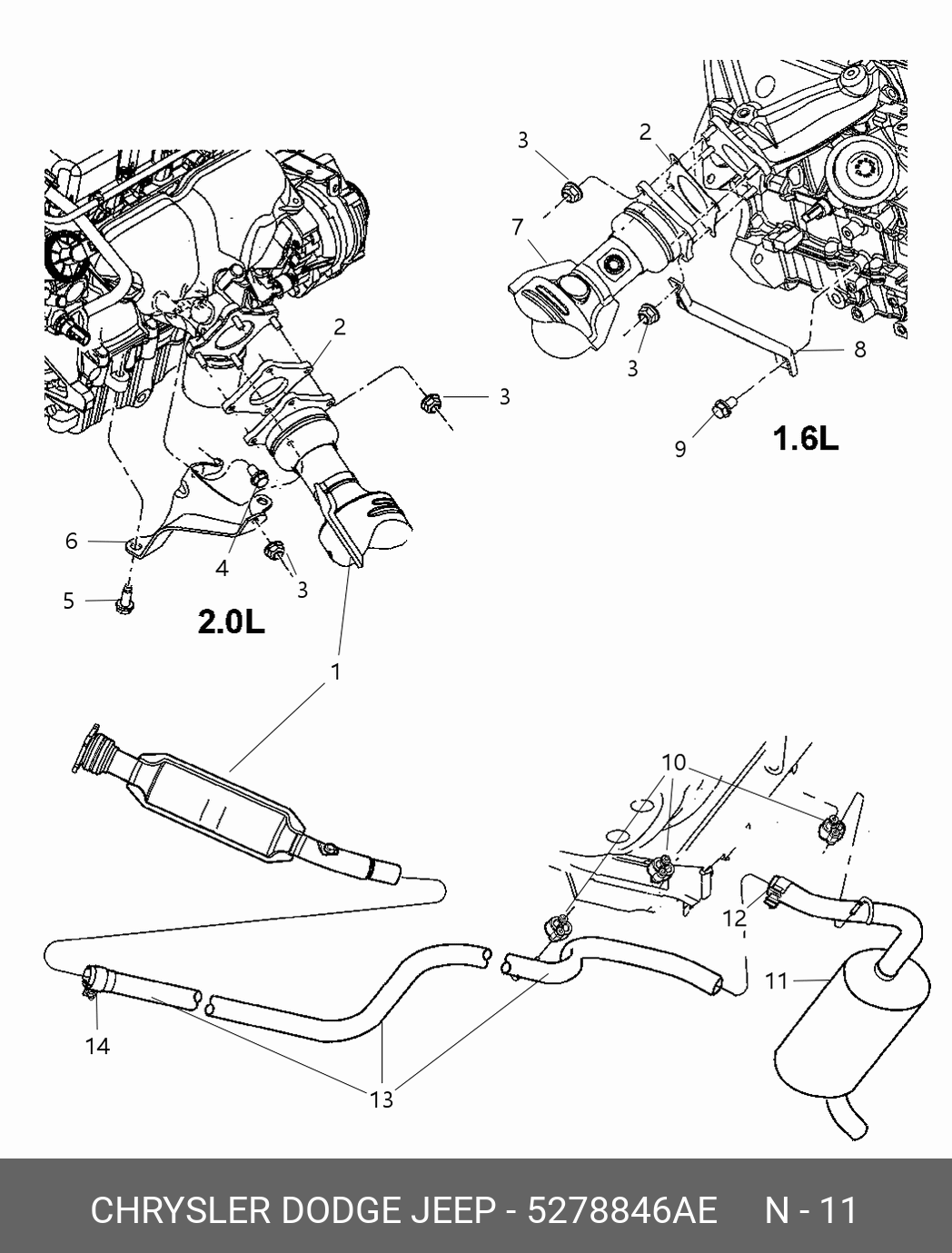 3
2
7
3
8
9
1.6L
2
3
6
4
3
5
2.0L
1
10
12
11
14
13
CHRYSLER DODGE JEEP - 5278846AE N - 11