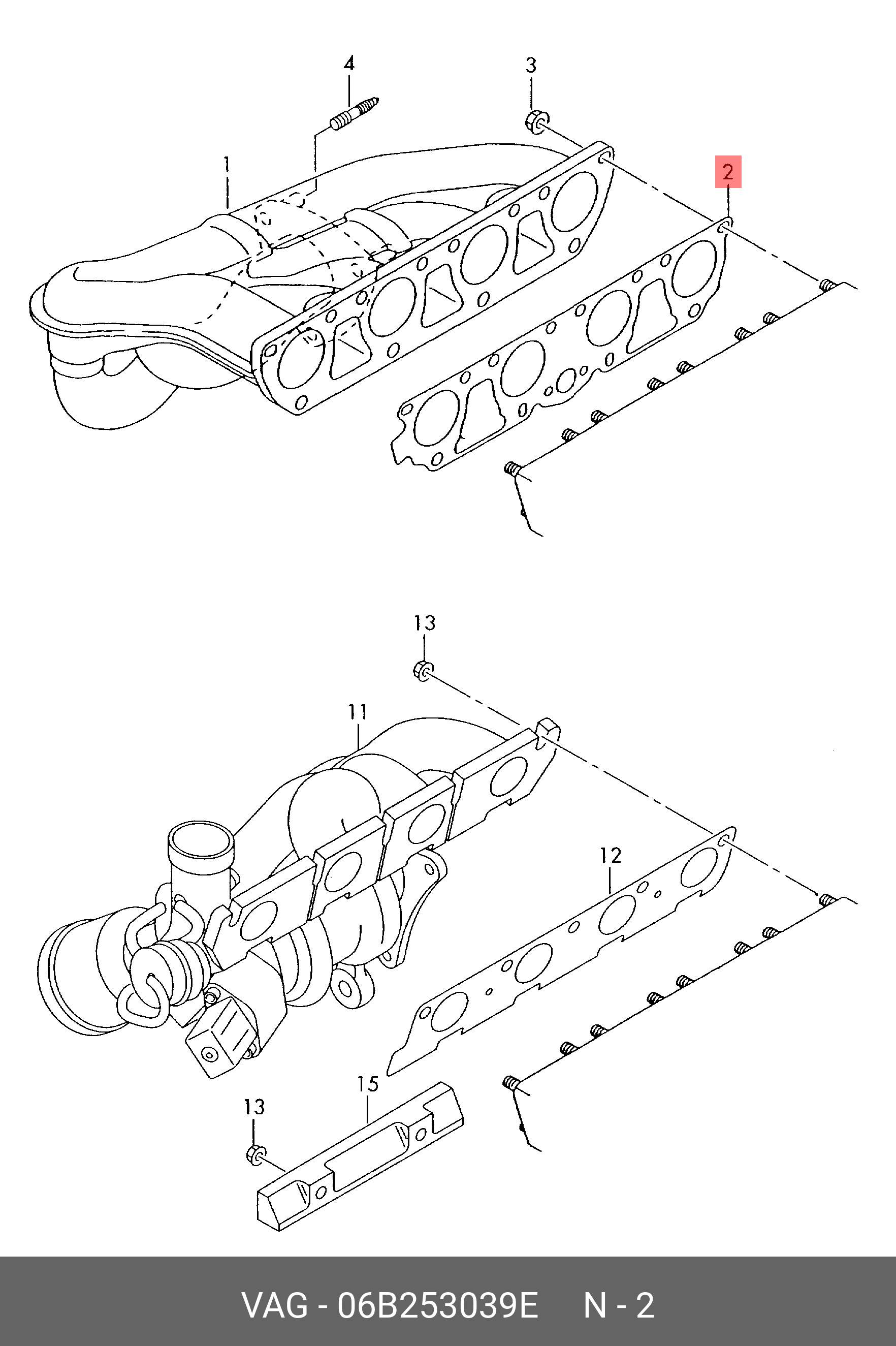 4
3
1
2

13
11
12
15
13

VAG - 06B253039E N - 2