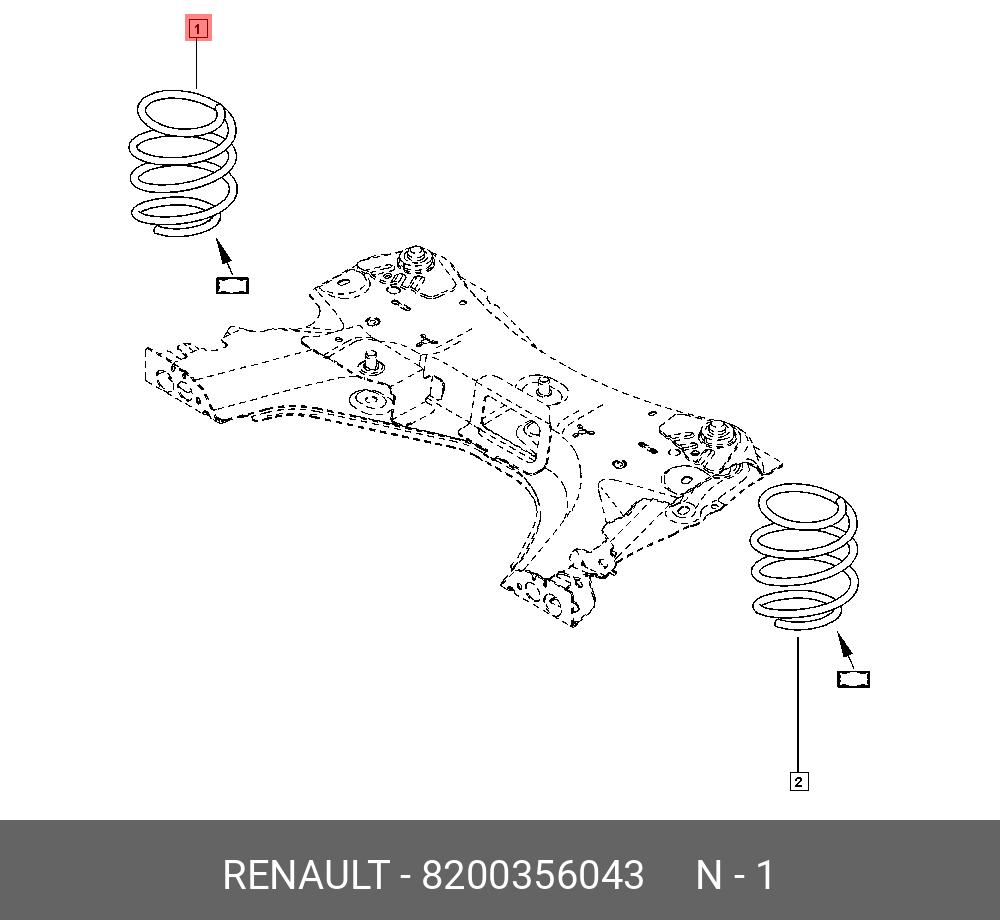 1

2

RENAULT - 8200356043 N - 1