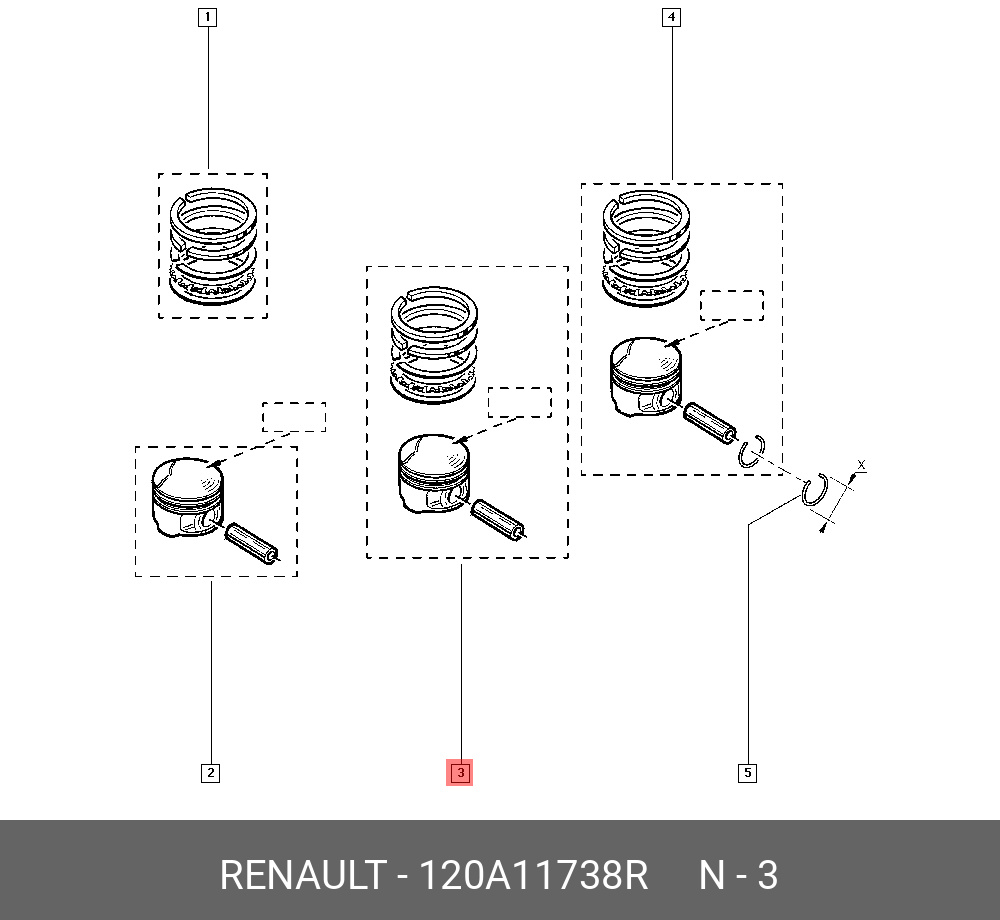 1

4

X

2

3

5

RENAULT - 120A11738R N - 3