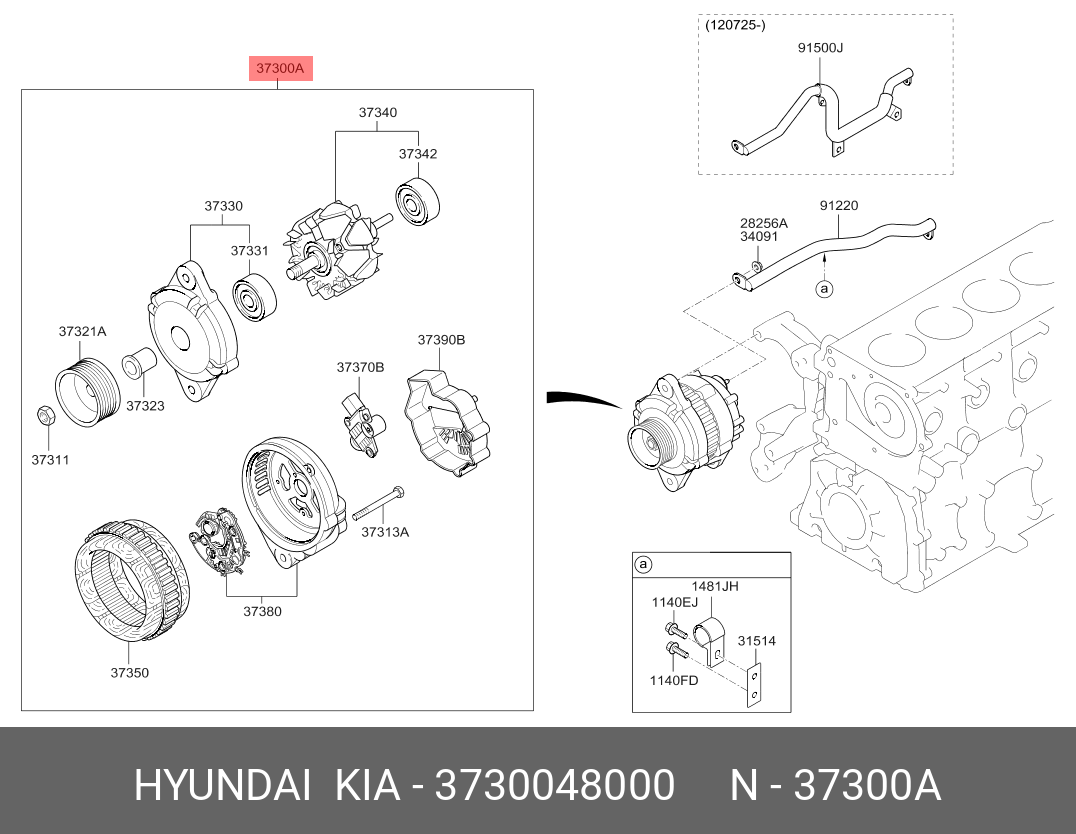 37300A
37340
37342
37330
37331
37321A
37323
37311
37370B
37390B
37313A
37380
37350
(120725-)
91500J
28256A
34091
91220
a
a
1481JH
1140EJ
31514
1140FD
HYUNDAI KIA - 3730048000 N - 37300A