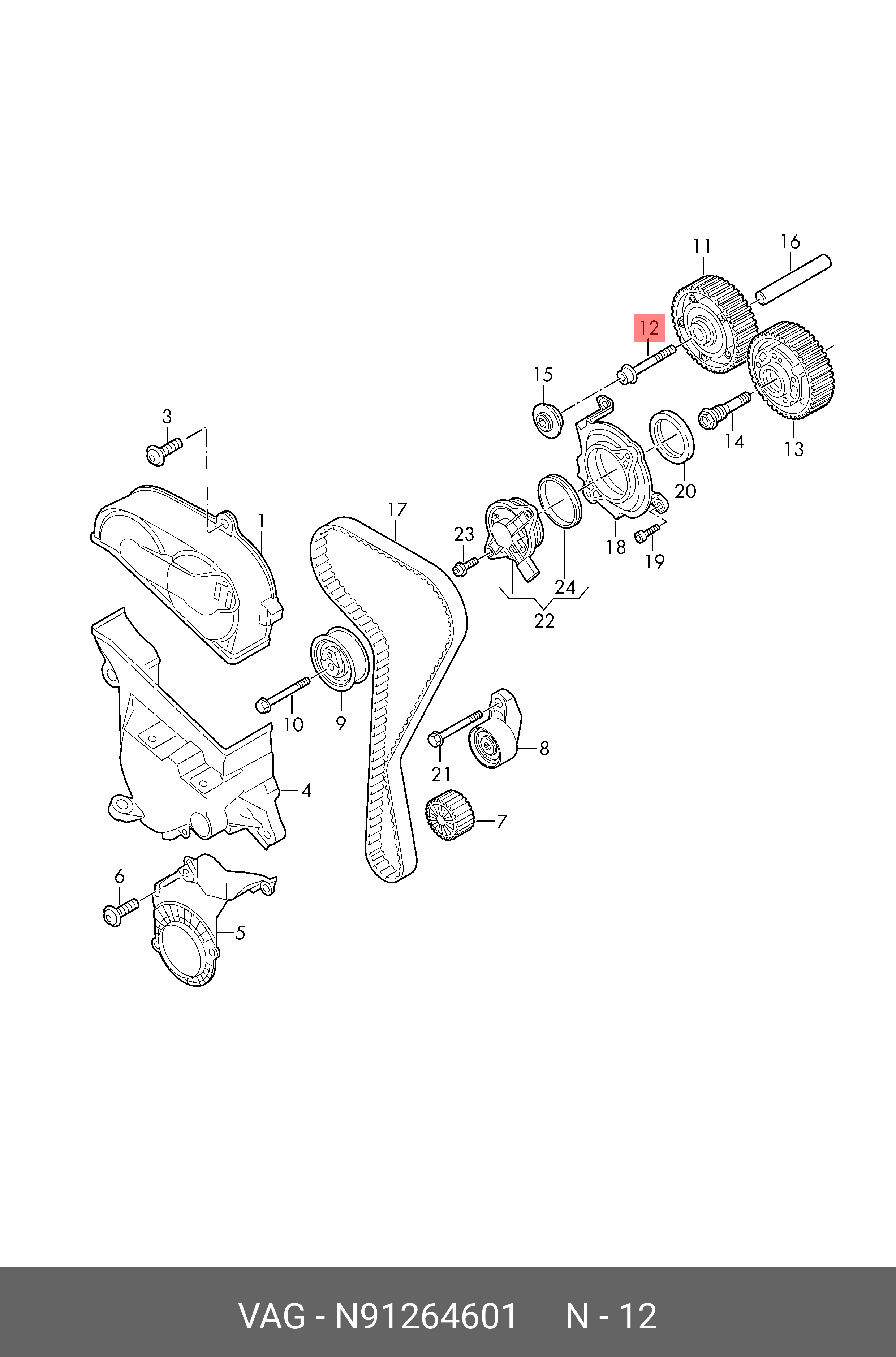 11
16
12
15
3
14
13
20
1
17
23
18
19
24
22
10
9
8
21
4
7
6
5

VAG - N91264601 N - 12