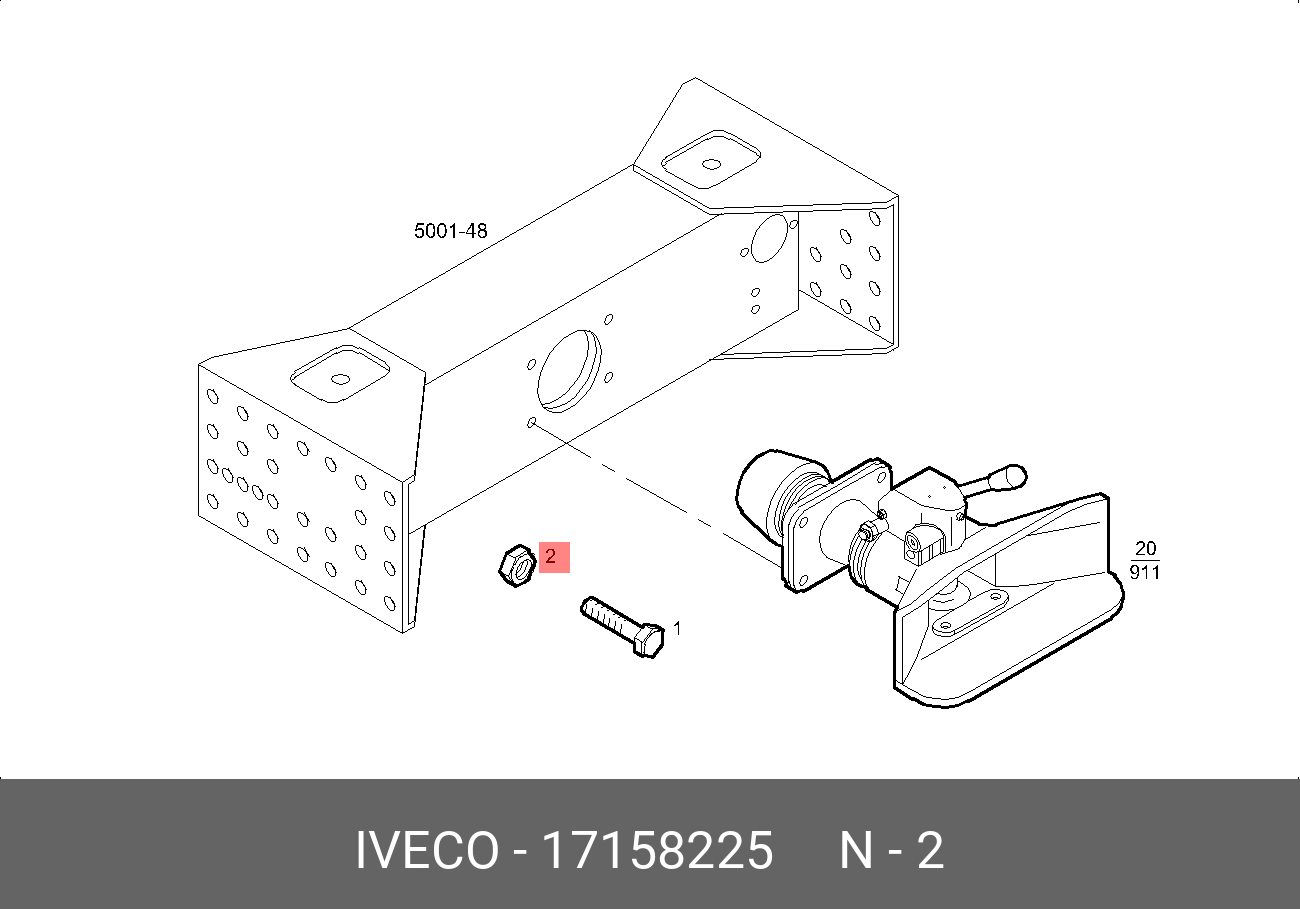 5001-48

2

1

$\frac{20}{911}$

IVECO - 17158225 N - 2