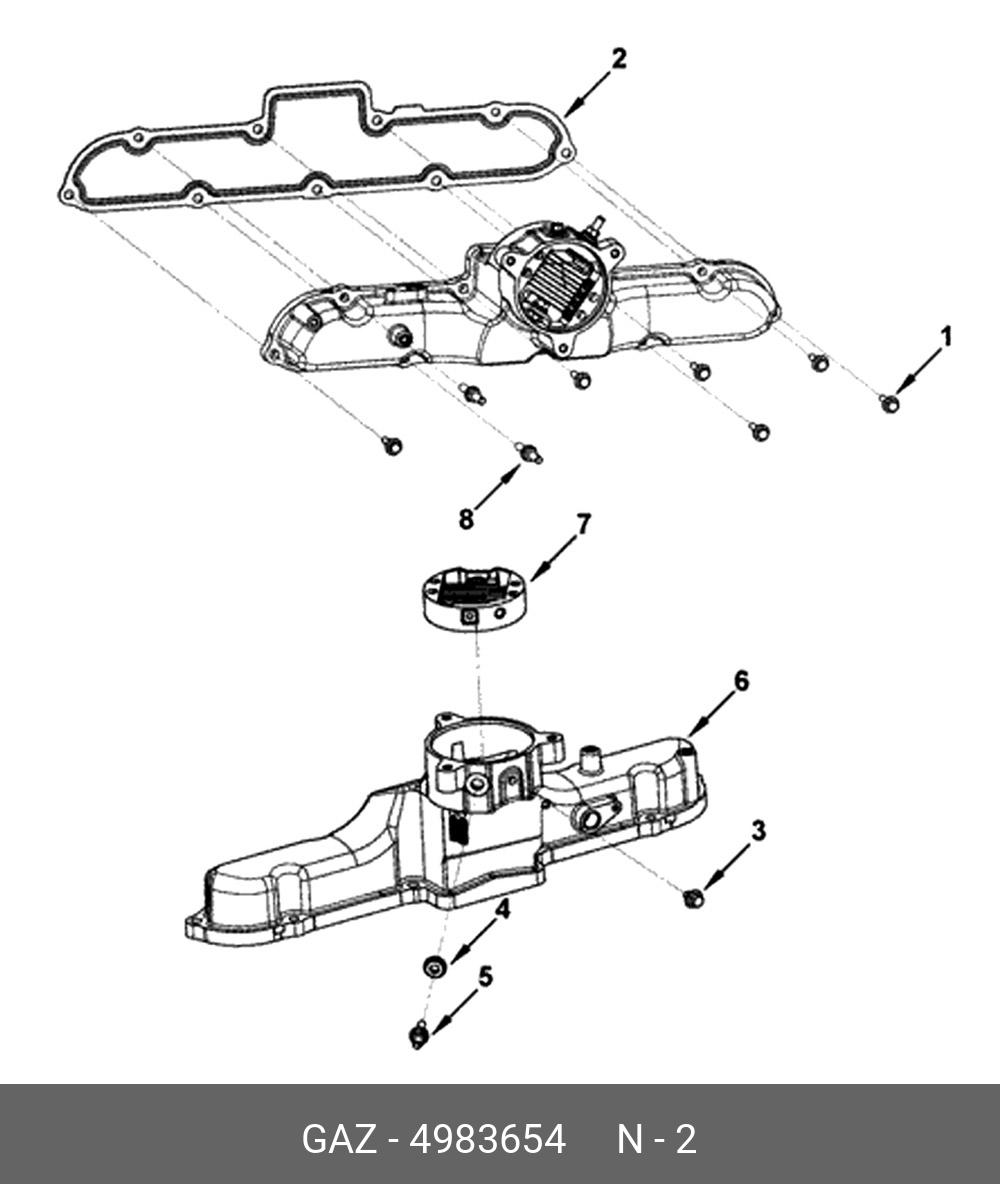 2

1

8

7

6

3

4

5

GAZ - 4983654 N - 2