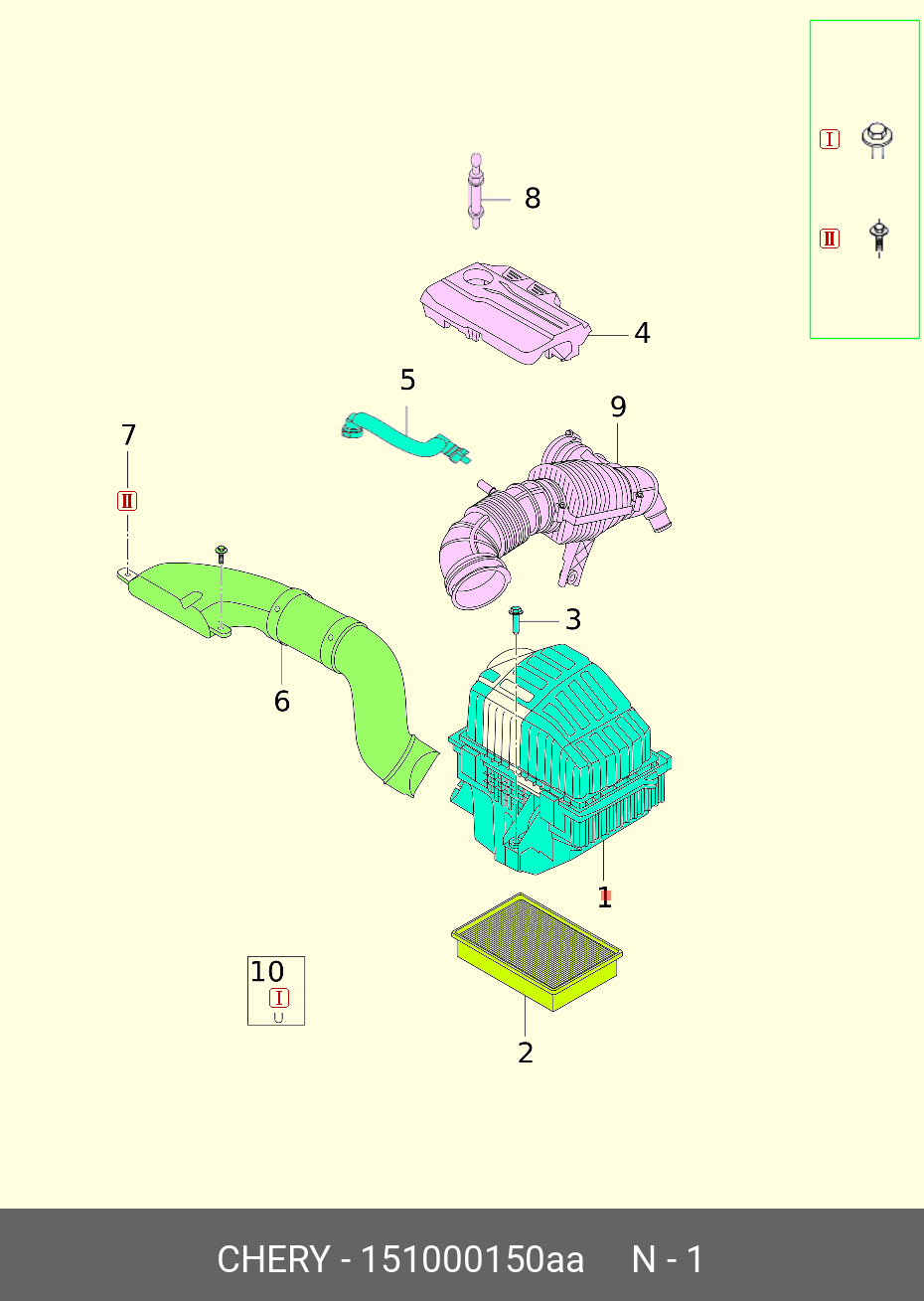 I
II
8
4
5
9
7
II
3
6
1
10
I
2
CHERY - 151000150aa N - 1