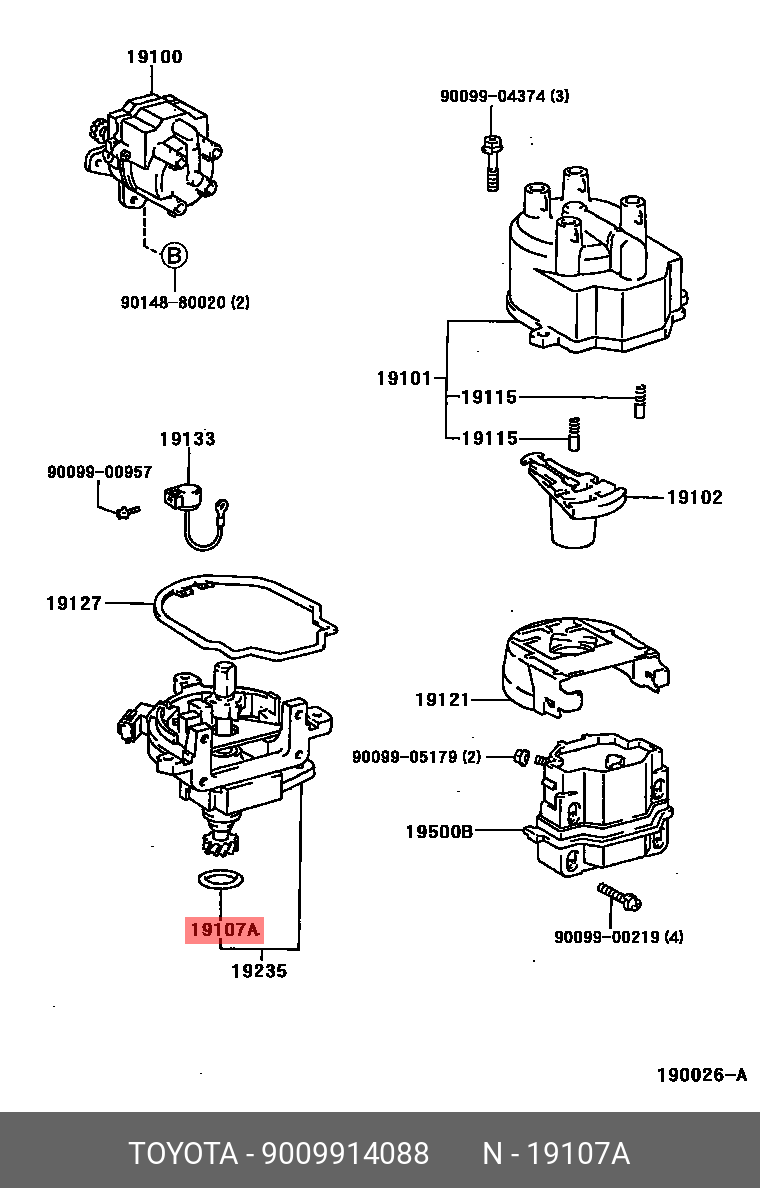 19100

B

90148-80020 (2)

90099-04374 (3)

19101

19115

19115

19102

19133

90099-00957

19127

19121

90099-05179 (2)

19500B

90099-00219 (4)

19107A

19235

190026-A

TOYOTA - 9009914088 N - 19107A