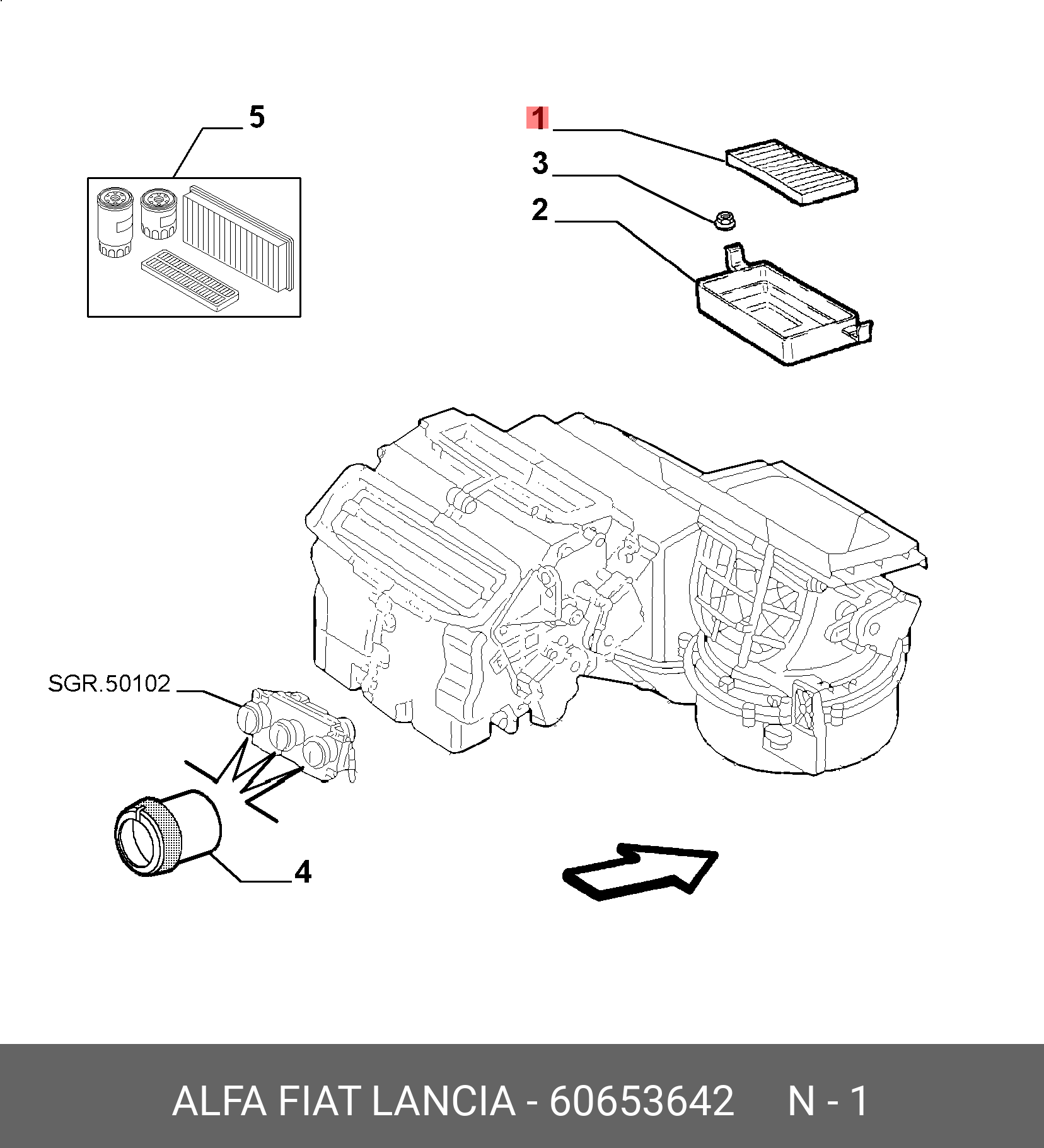 5

1

3

2

SGR.50102

4

ALFA FIAT LANCIA - 60653642 N - 1