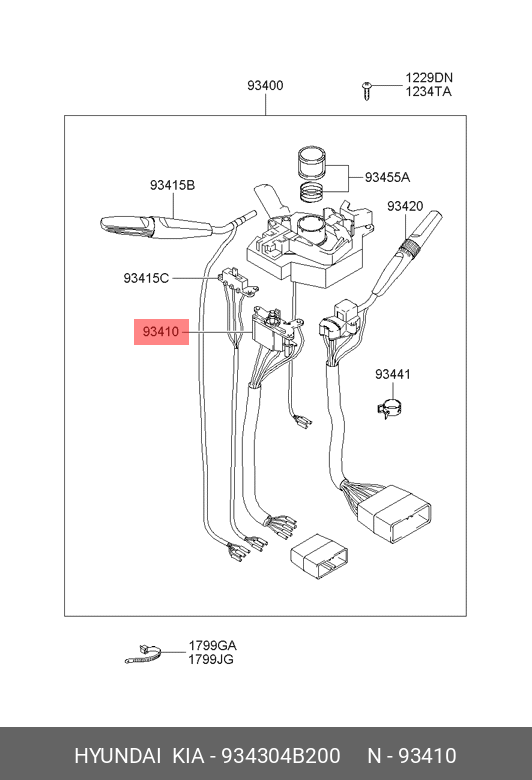 93400

1229DN
1234TA

93455A

93415B

93420

93415C

93410

93441

1799GA
1799JG

HYUNDAI KIA - 934304B200 N - 93410