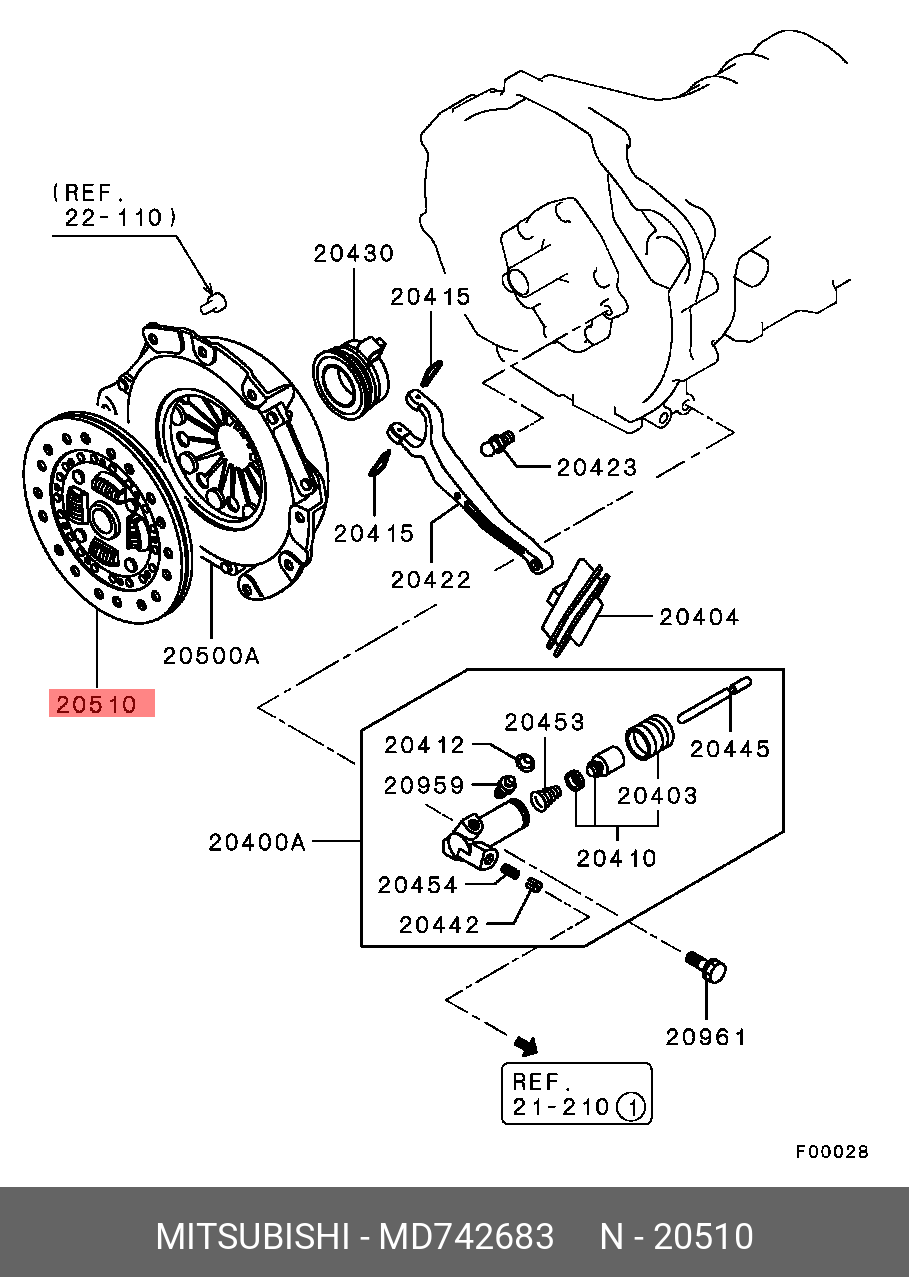 (REF.
22-110)

20430

20415

20423

20415

20422

20404

20500A

20510

20453

20412

20445

20959

20403

20400A

20410

20454

20442

20961

REF.
21-210 ①

F00028

MITSUBISHI - MD742683 N - 20510