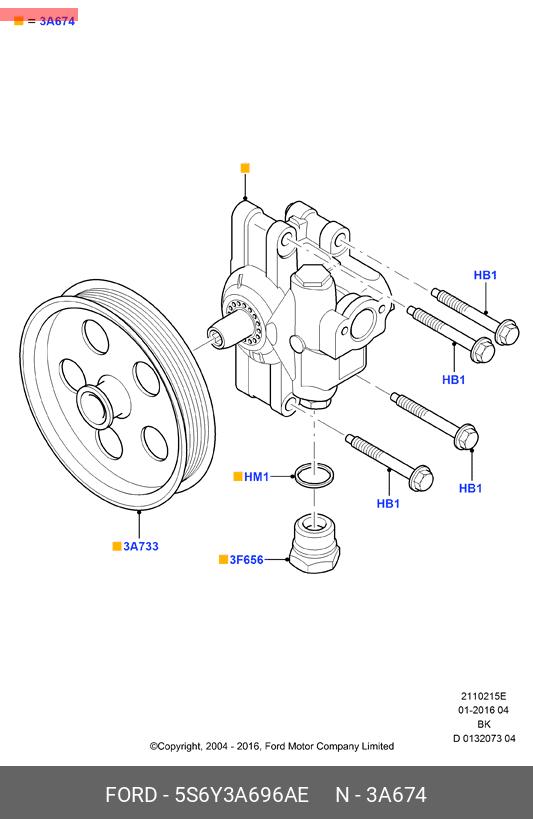 = 3A674

HB1

HB1

HB1

HB1

HM1

3A733

3F656

2110215E
01-2016 04
BK
D 0132073 04

©Copyright, 2004 - 2016, Ford Motor Company Limited

FORD - 5S6Y3A696AE N - 3A674